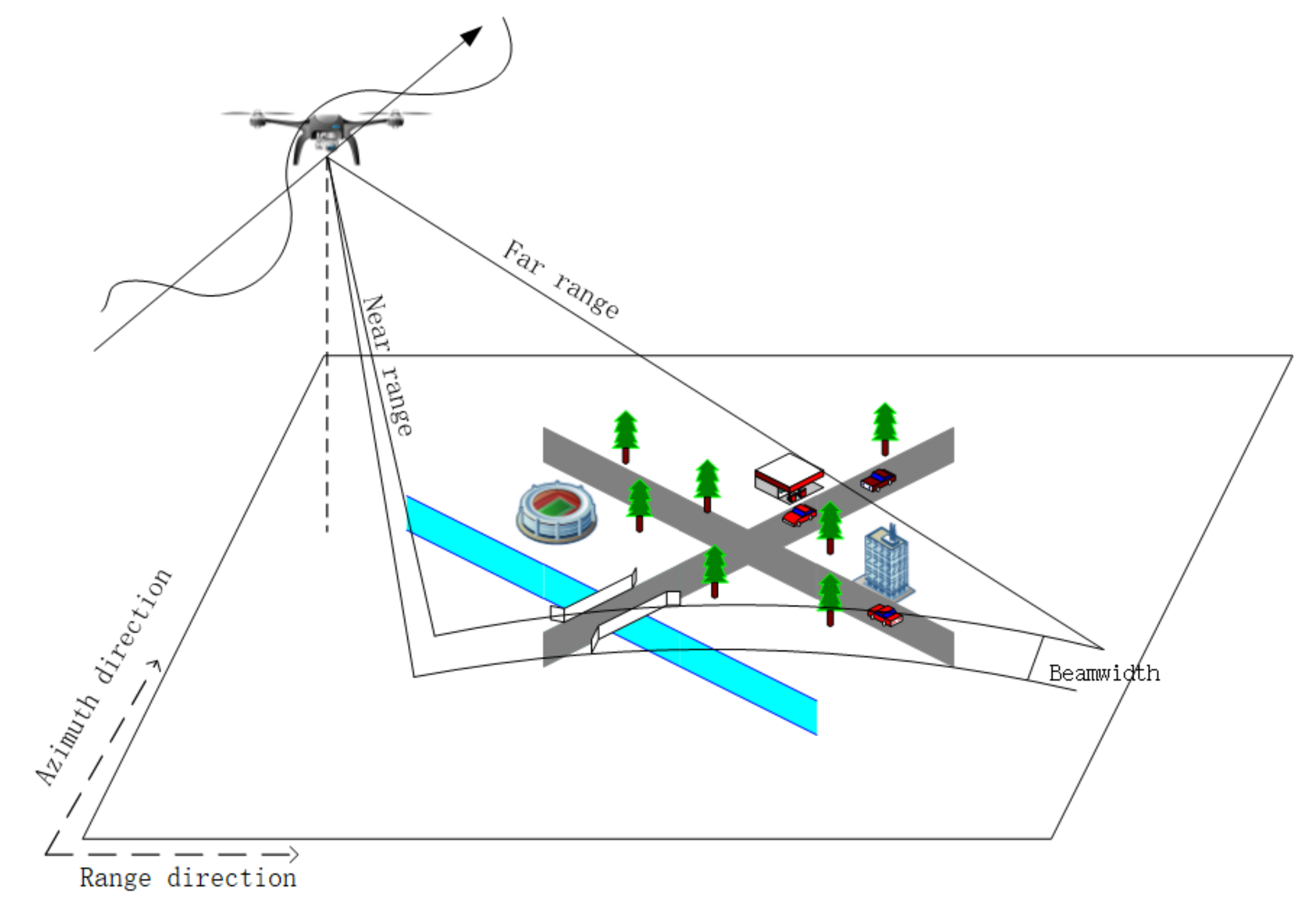 Far range
Near range
Beamwidth
Azimuth direction
Range direction