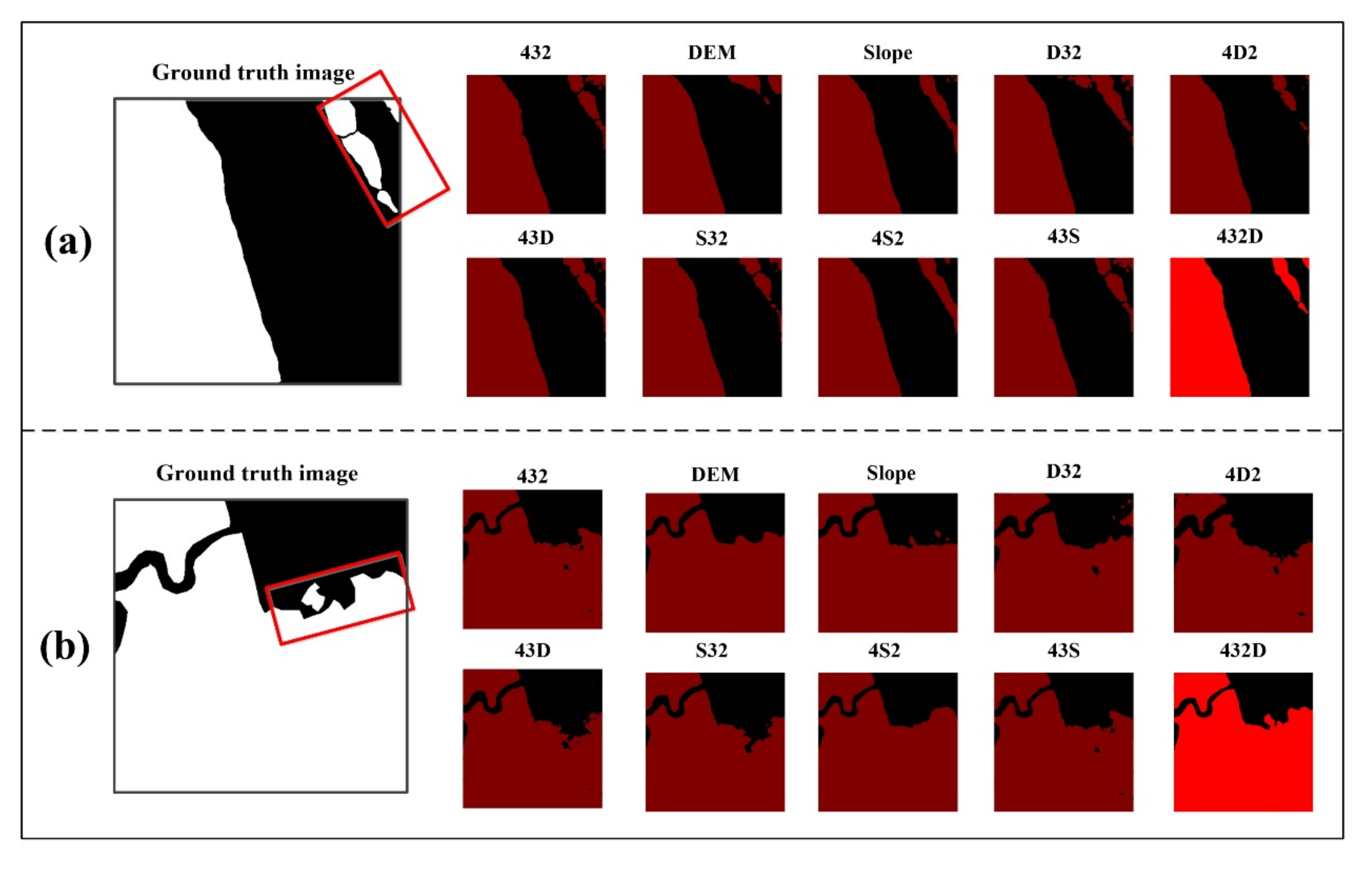 (a)

Ground truth image

432

DEM

Slope

D32

4D2

43D

S32

4S2

43S

432D

(b)

Ground truth image

432

DEM

Slope

D32

4D2

43D

S32

4S2

43S

432D