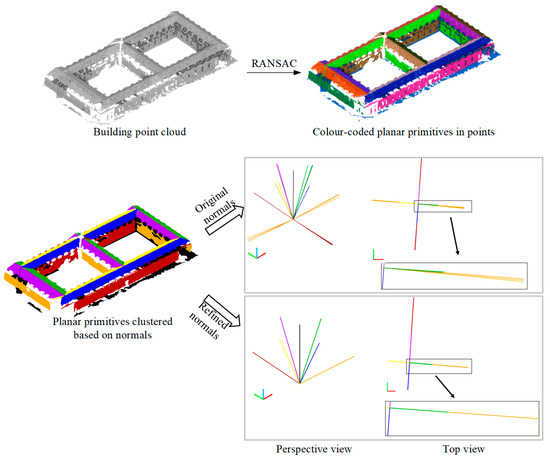 RANSAC

Building point cloud

Colour-coded planar primitives in points

Original normals

Refined normals

Planar primitives clustered based on normals

Perspective view

Top view