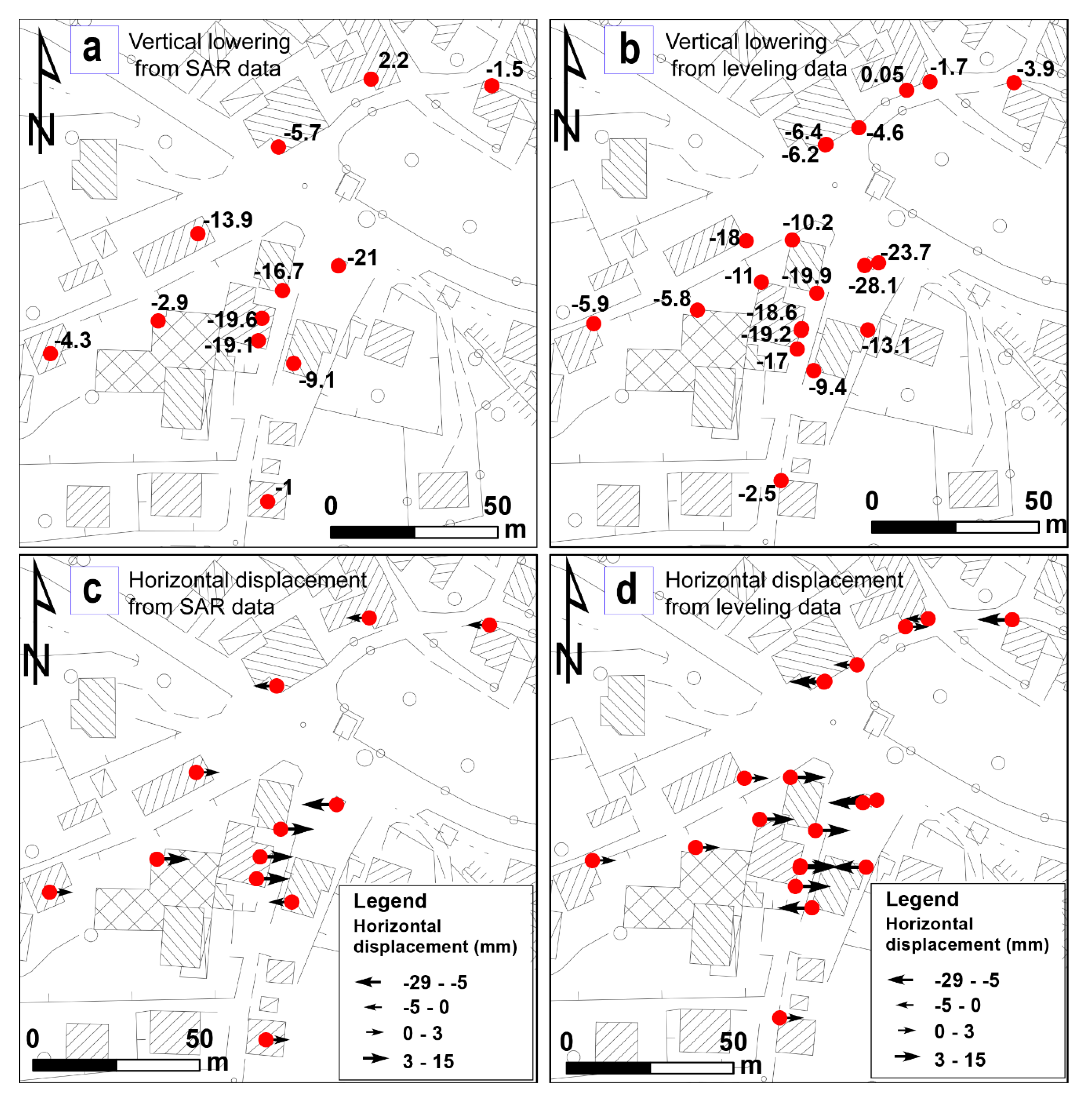 a
Vertical lowering from SAR data

N

2.2
-1.5
-5.7
-13.9
-21
-16.7
-2.9
-19.6
-19.1
-4.3
-9.1
-1

0 50 m

b
Vertical lowering from leveling data

N

0.05
-1.7
-3.9
-6.4
-4.6
-6.2
-10.2
-18
-23.7
-11
-19.9
-28.1
-5.9
-5.8
-18.6
-19.2
-13.1
-17
-9.4
-2.5

0 50 m

c
Horizontal displacement from SAR data

N

Legend
Horizontal displacement (mm)
-29 - -5
-5 - 0
0 - 3
3 - 15

0 50 m

d
Horizontal displacement from leveling data

N

Legend
Horizontal displacement (mm)
-29 - -5
-5 - 0
0 - 3
3 - 15

0 50 m