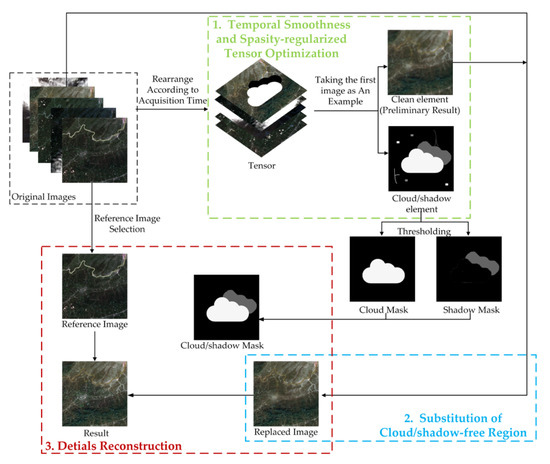 1. Temporal Smoothness and Spasity-regularized Tensor Optimization

Rearrange According to Acquisition Time

Taking the first image as An Example

Clean element (Preliminary Result)

Tensor

Original Images

Cloud/shadow element

Reference Image Selection

Thresholding

Cloud Mask

Shadow Mask

Reference Image

Cloud/shadow Mask

Result

Replaced Image

2. Substitution of Cloud/shadow-free Region

3. Detials Reconstruction