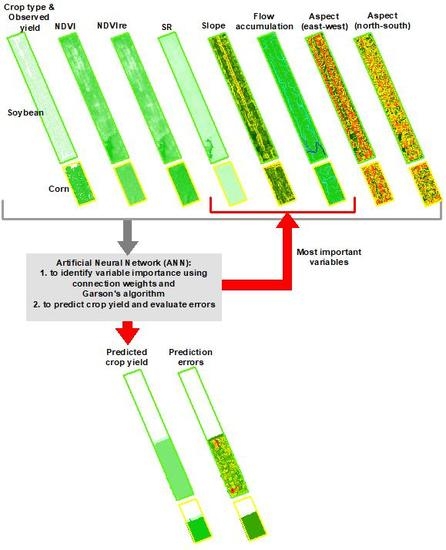 Crop type & Observed yield

NDVI

NDVIre

SR

Slope

Flow accumulation

Aspect (east-west)

Aspect (north-south)

Soybean

Corn

Artificial Neural Network (ANN):
1. to identify variable importance using connection weights and Garson's algorithm
2. to predict crop yield and evaluate errors

Most important variables

Predicted crop yield

Prediction errors