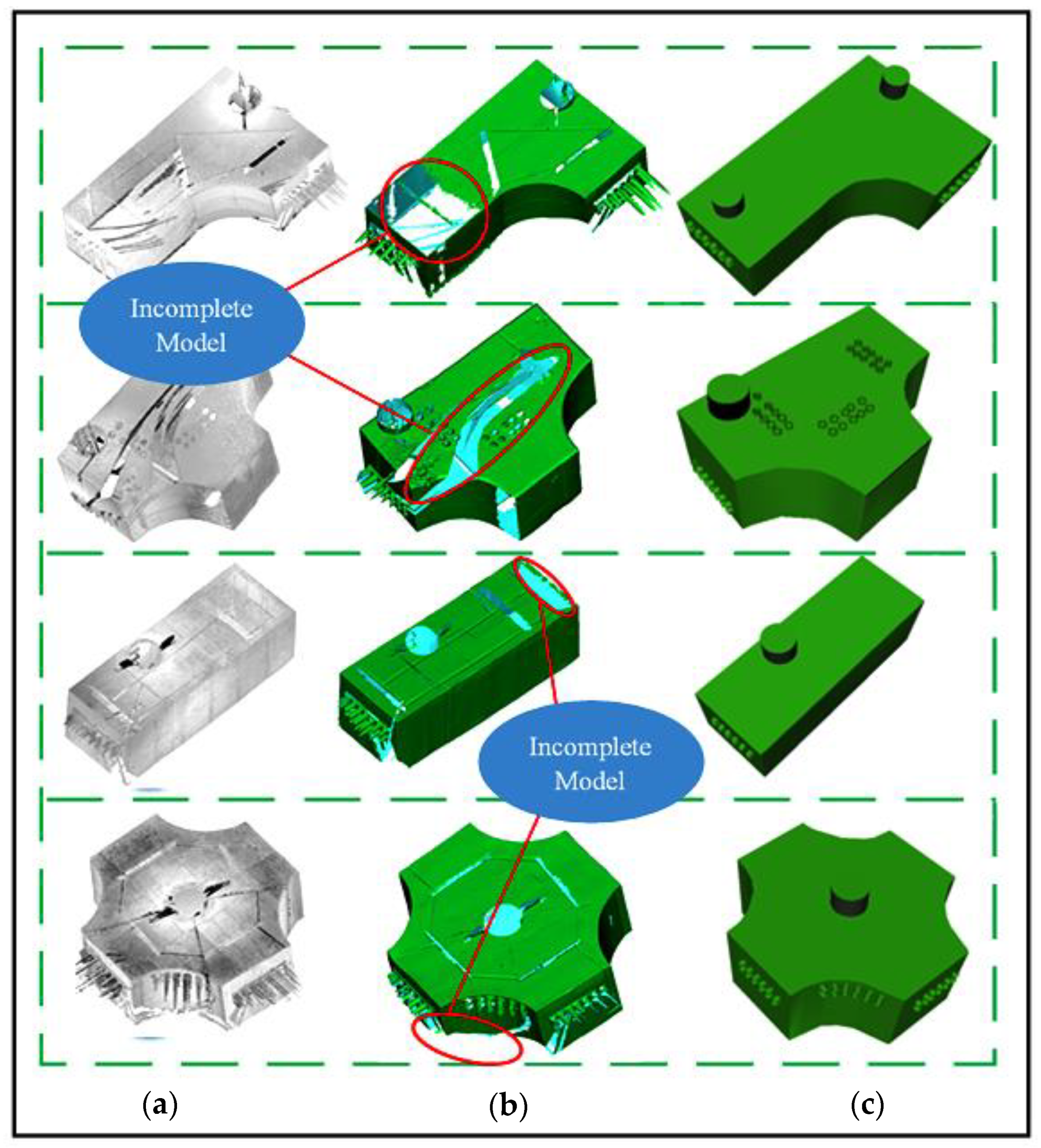 Incomplete Model

Incomplete Model

(a)

(b)

(c)