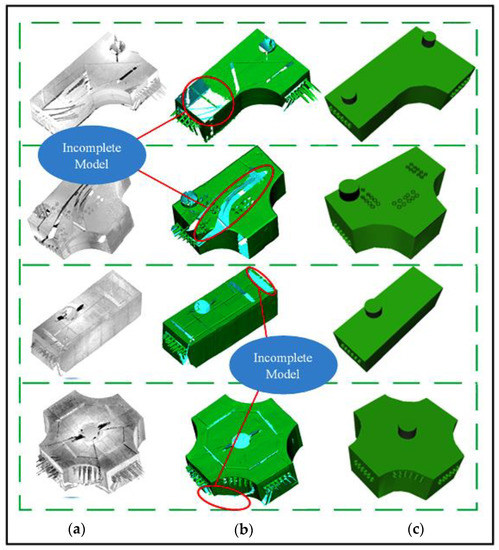 Incomplete Model

Incomplete Model

(a)

(b)

(c)