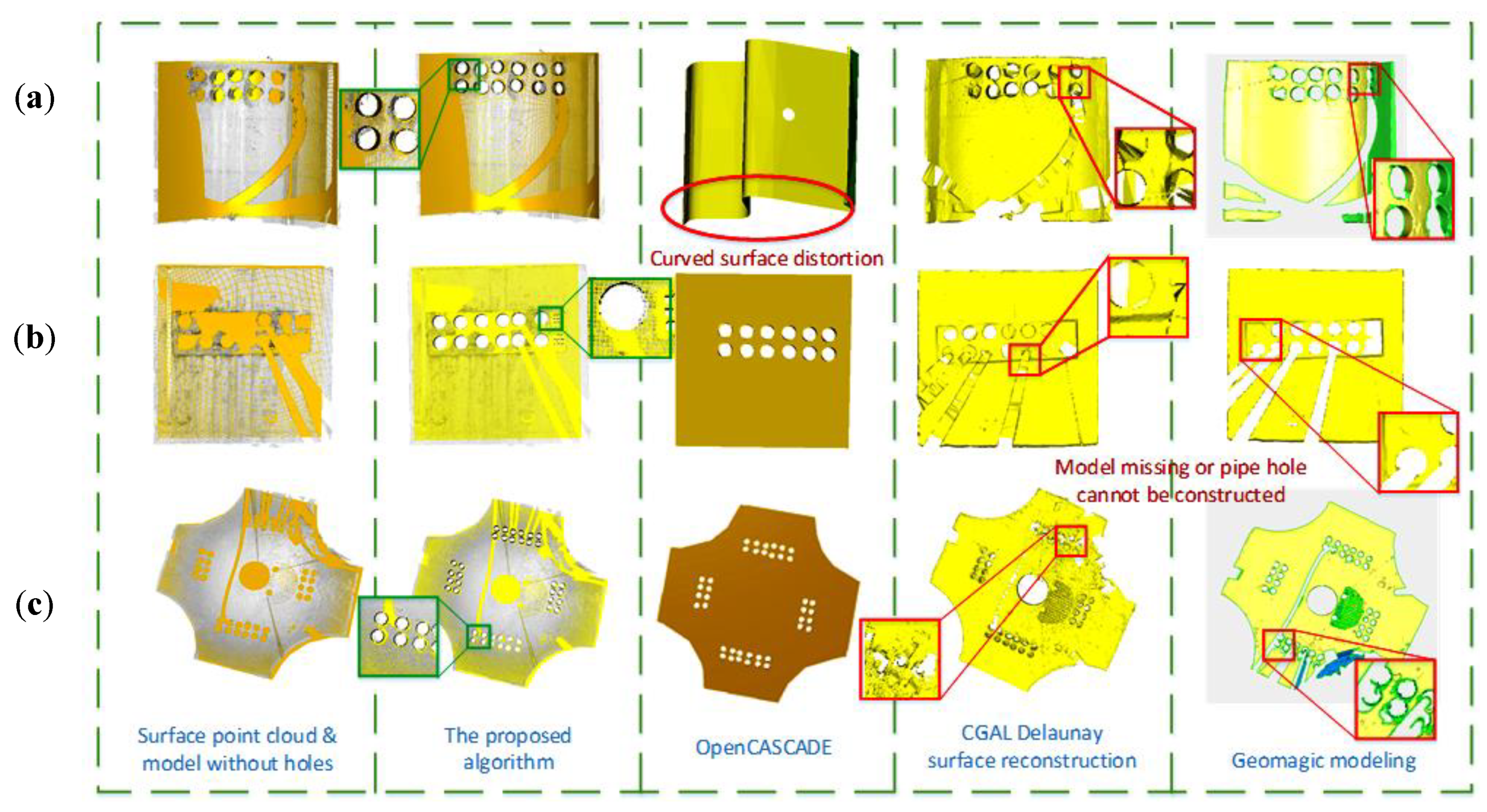 (a)

Curved surface distortion

(b)

Model missing or pipe hole cannot be constructed

(c)

Surface point cloud & model without holes

The proposed algorithm

OpenCASCADE

CGAL Delaunay surface reconstruction

Geomagic modeling