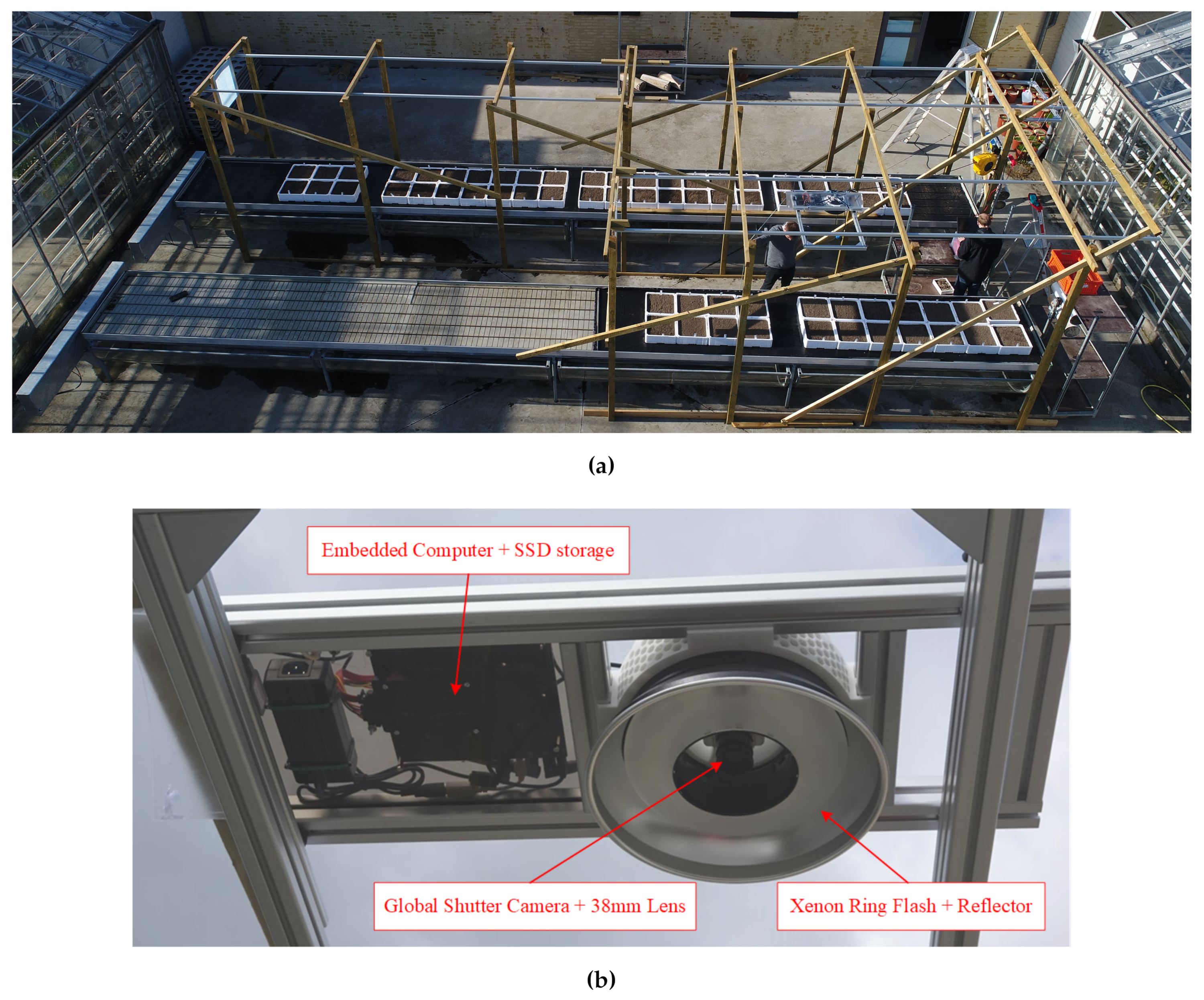 (a)

Embedded Computer + SSD storage

Global Shutter Camera + 38mm Lens

Xenon Ring Flash + Reflector

(b)