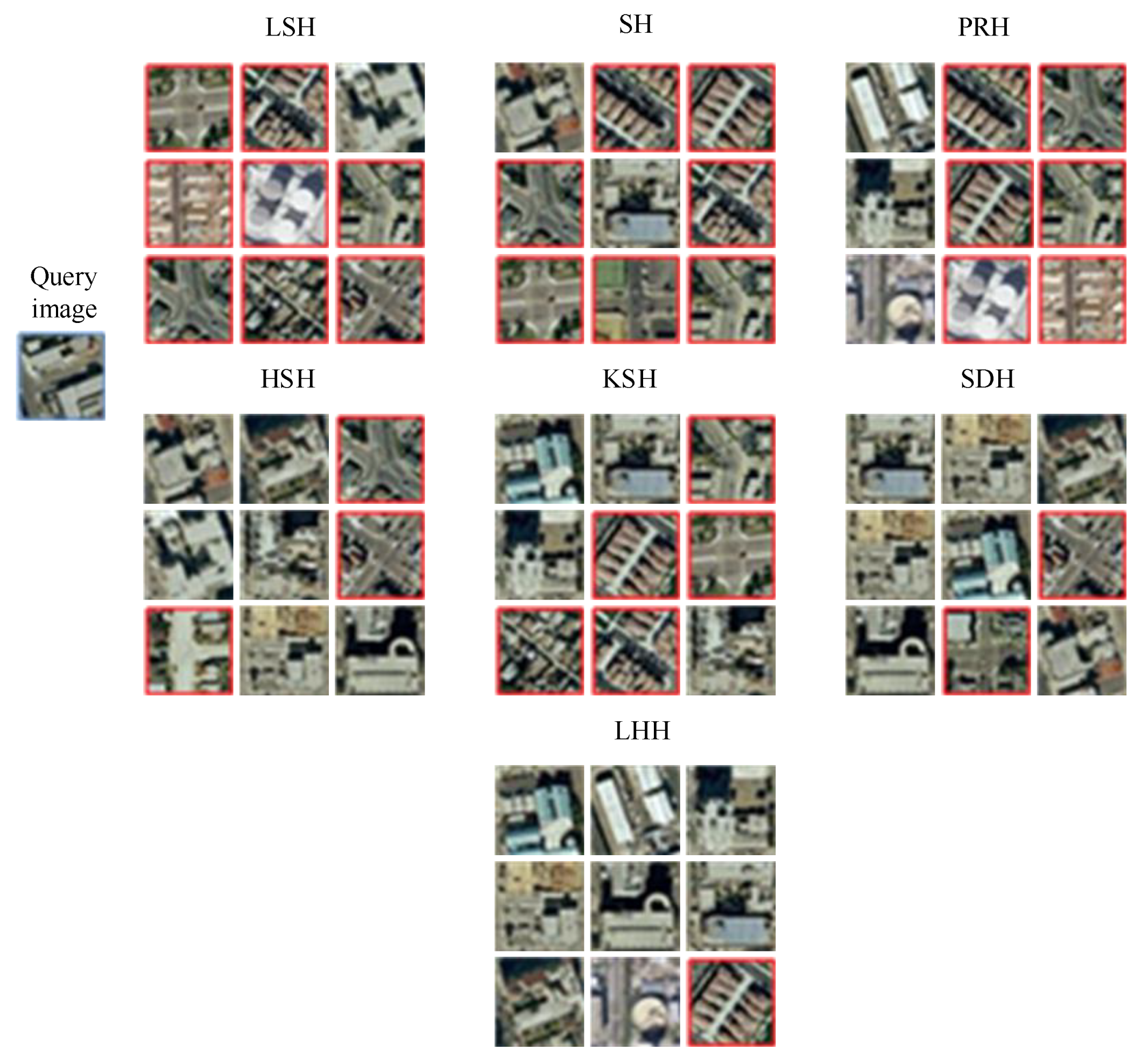 LSH

SH

PRH

Query image

HSH

KSH

SDH

LHH