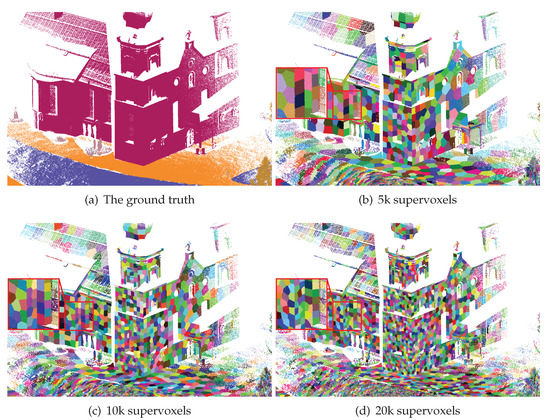 (a) The ground truth

(b) 5k supervoxels

(c) 10k supervoxels

(d) 20k supervoxels