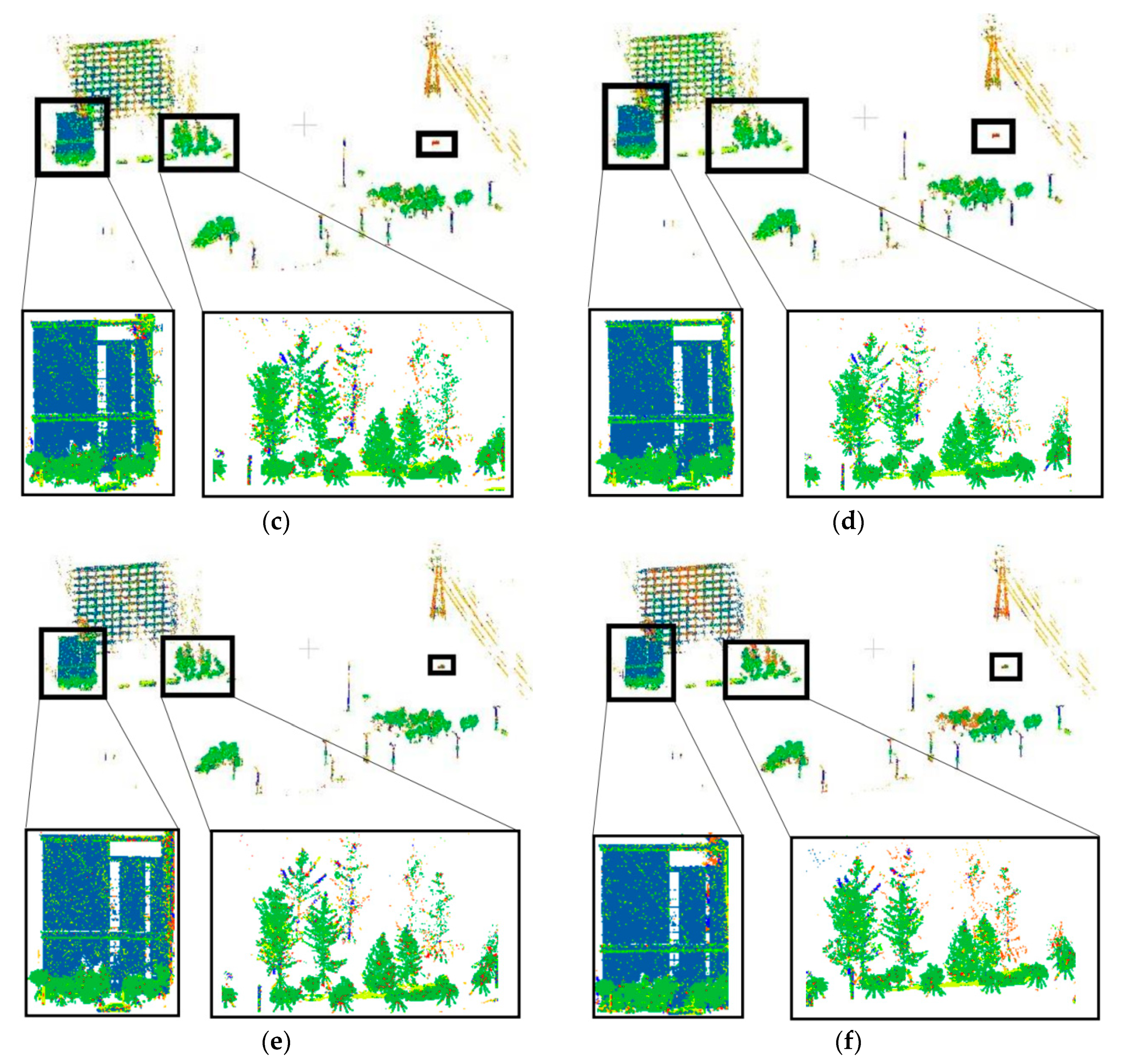 (c)

(d)

(e)

(f)