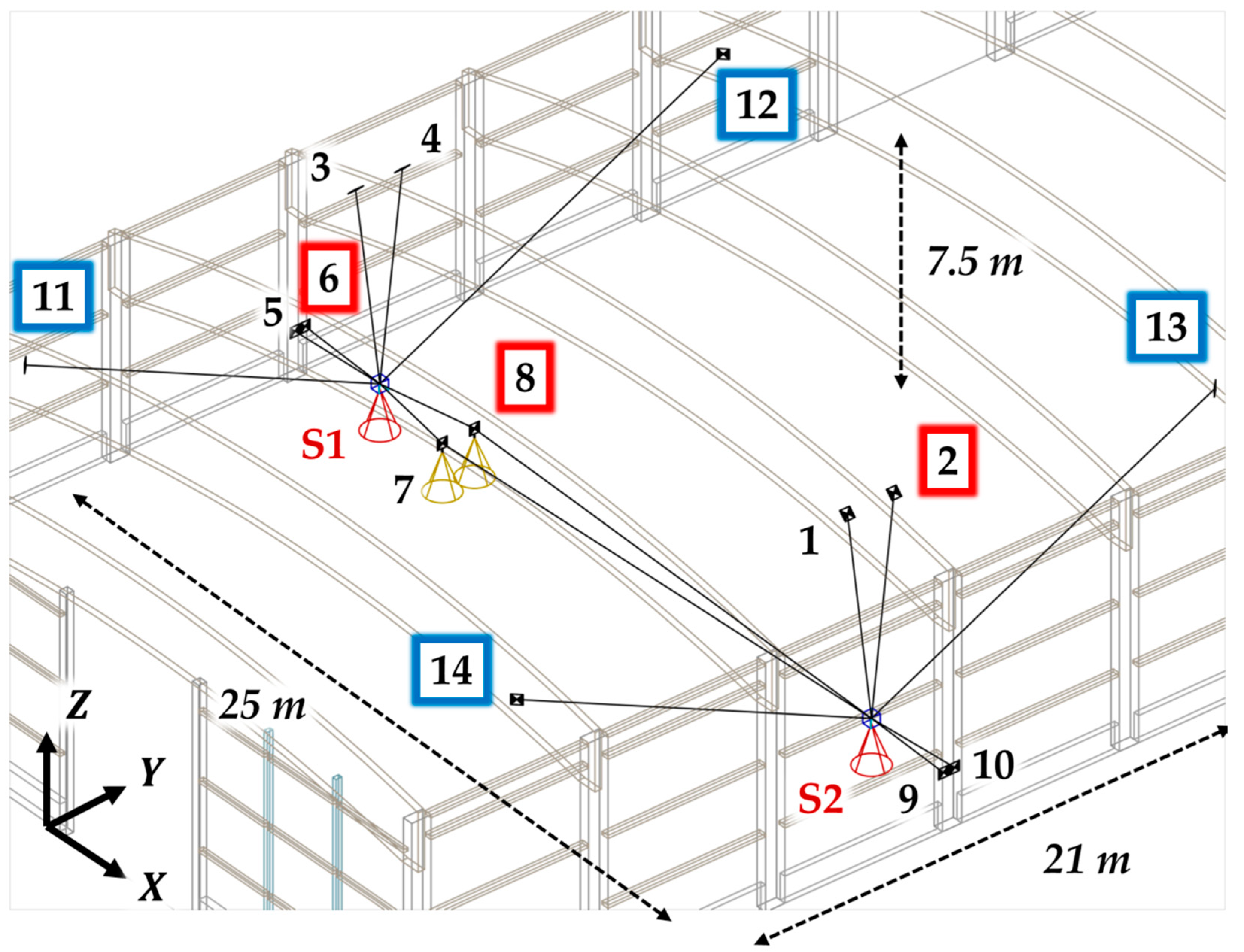 12
4
3
7.5 m
11
6
5
13
8
S1
2
7
1
14
Z
25 m
Y
10
S2
9
X
21 m