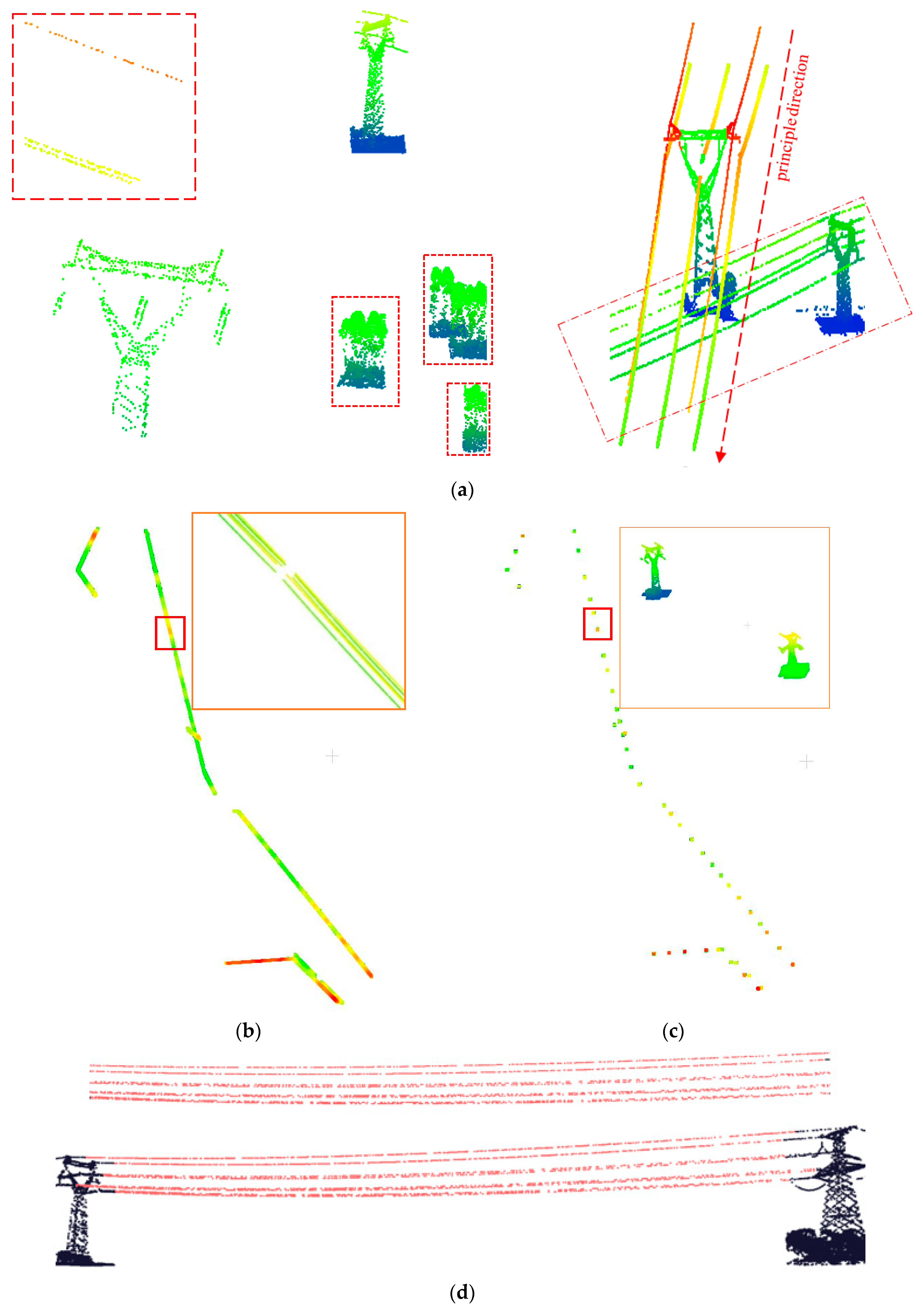 principle direction

(a)

(b)

(c)

(d)