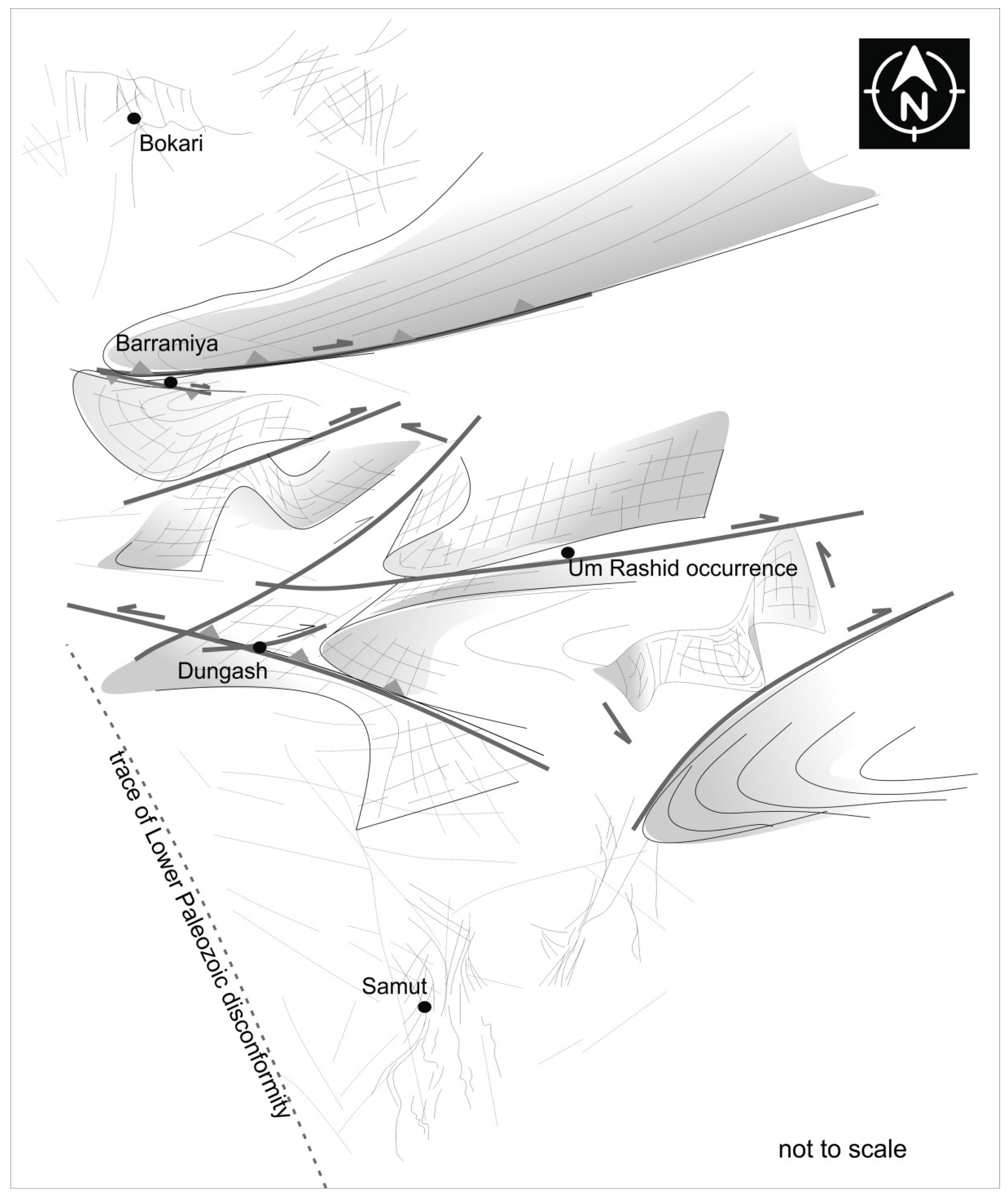 N

Bokari

Barramiya

Um Rashid occurrence

Dungash

trace of Lower Paleozoic disconformity

Samut

not to scale