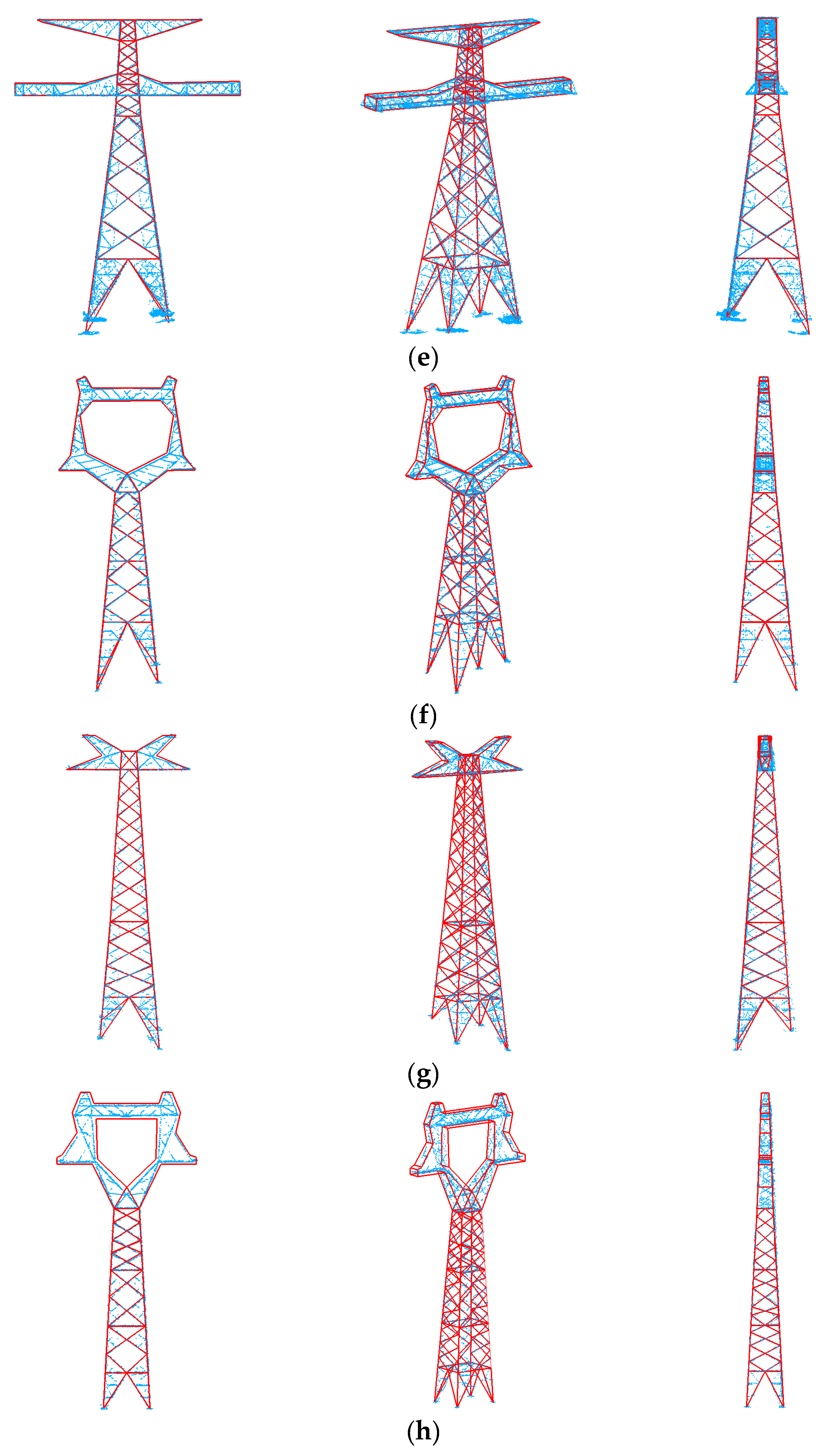 (e)

(f)

(g)

(h)