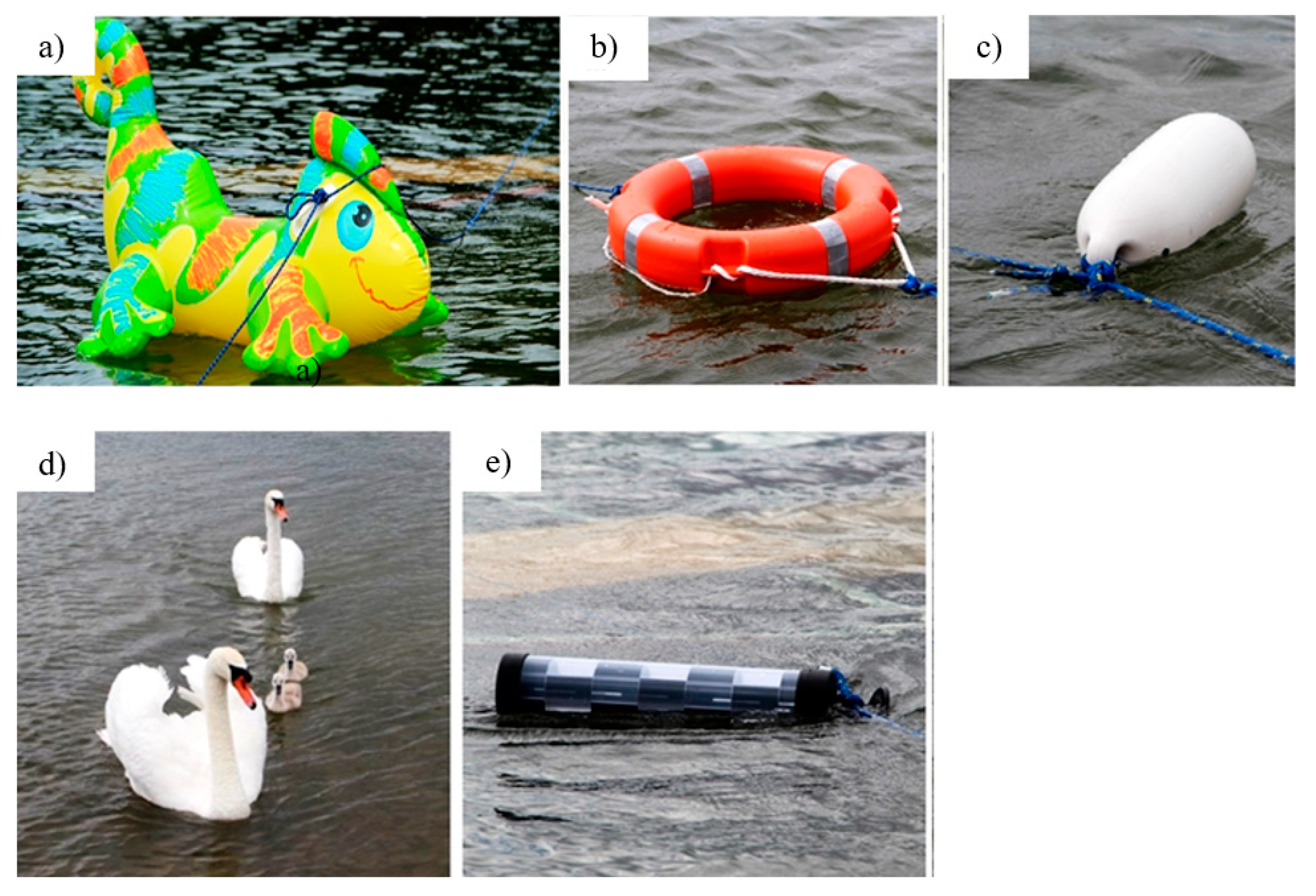 a)

a)

b)

c)

d)

e)