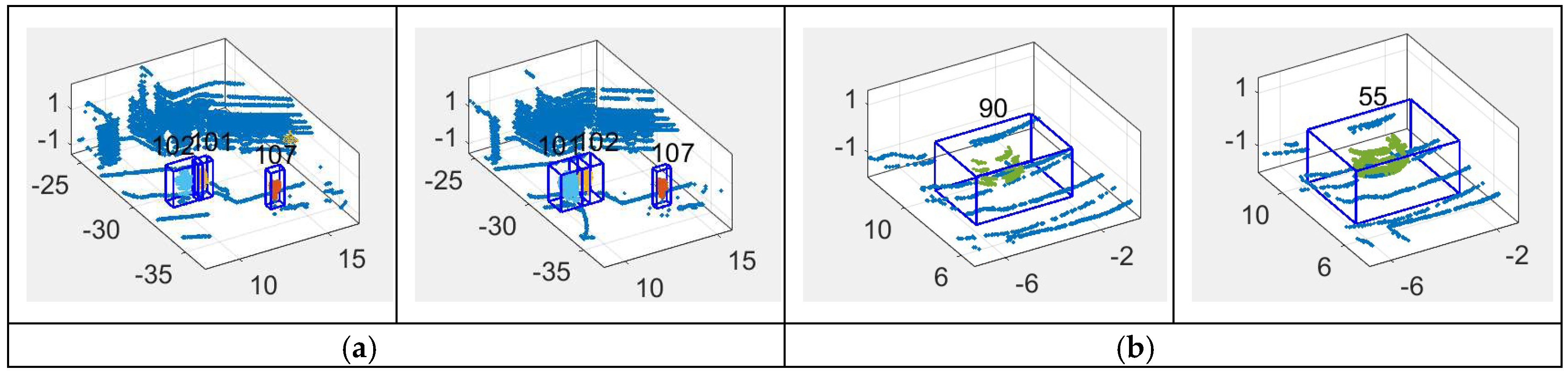 1
-1
-25
-30
-35
10
15
102
101
107

1
-1
-25
-30
-35
10
15
101
102
107

1
-1
10
6
-6
-2
90

1
-1
10
6
-6
-2
55

(a)

(b)