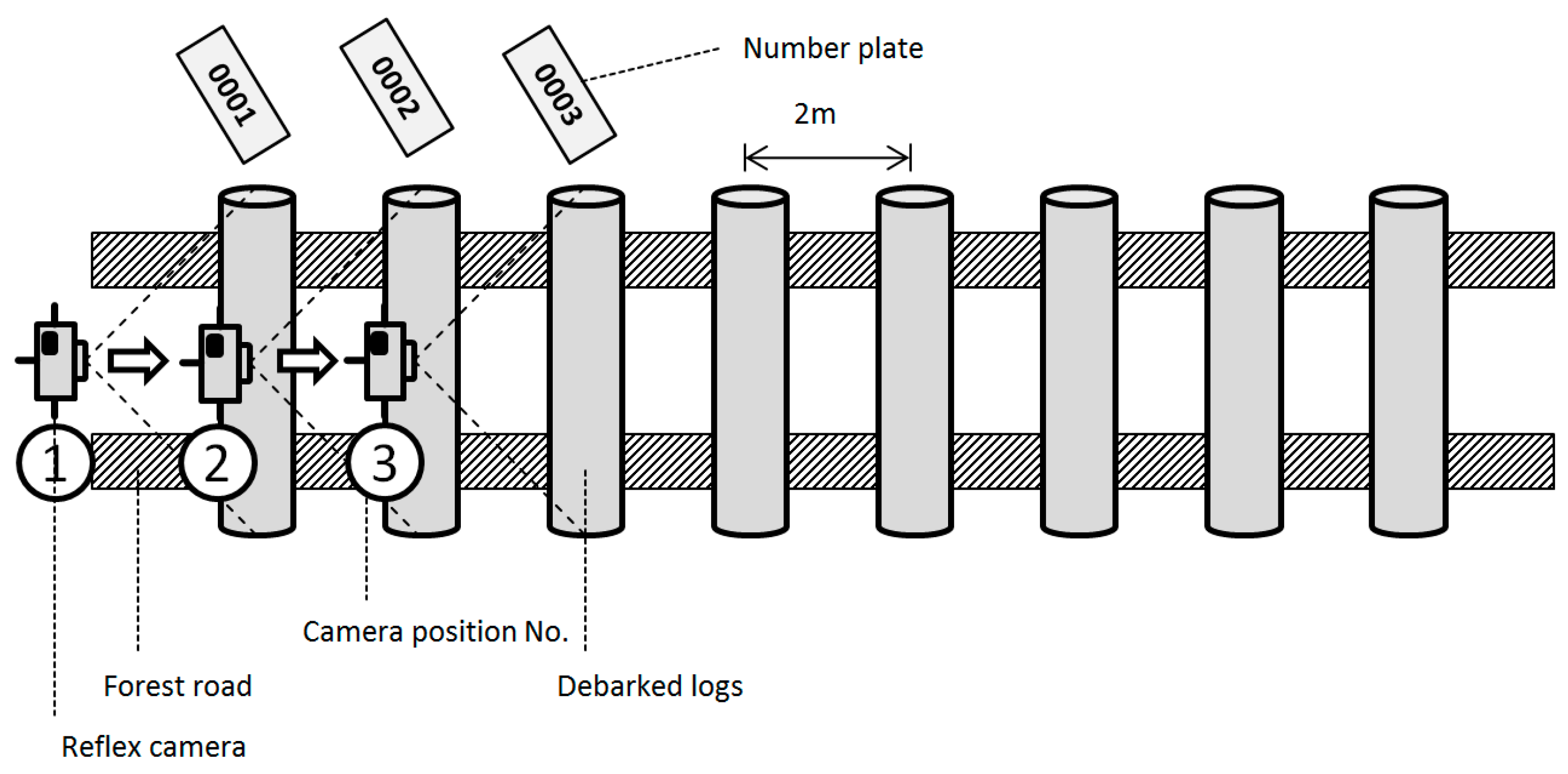 0001
0002
0003
Number plate
2m
1
2
3
Camera position No.
Forest road
Debarked logs
Reflex camera