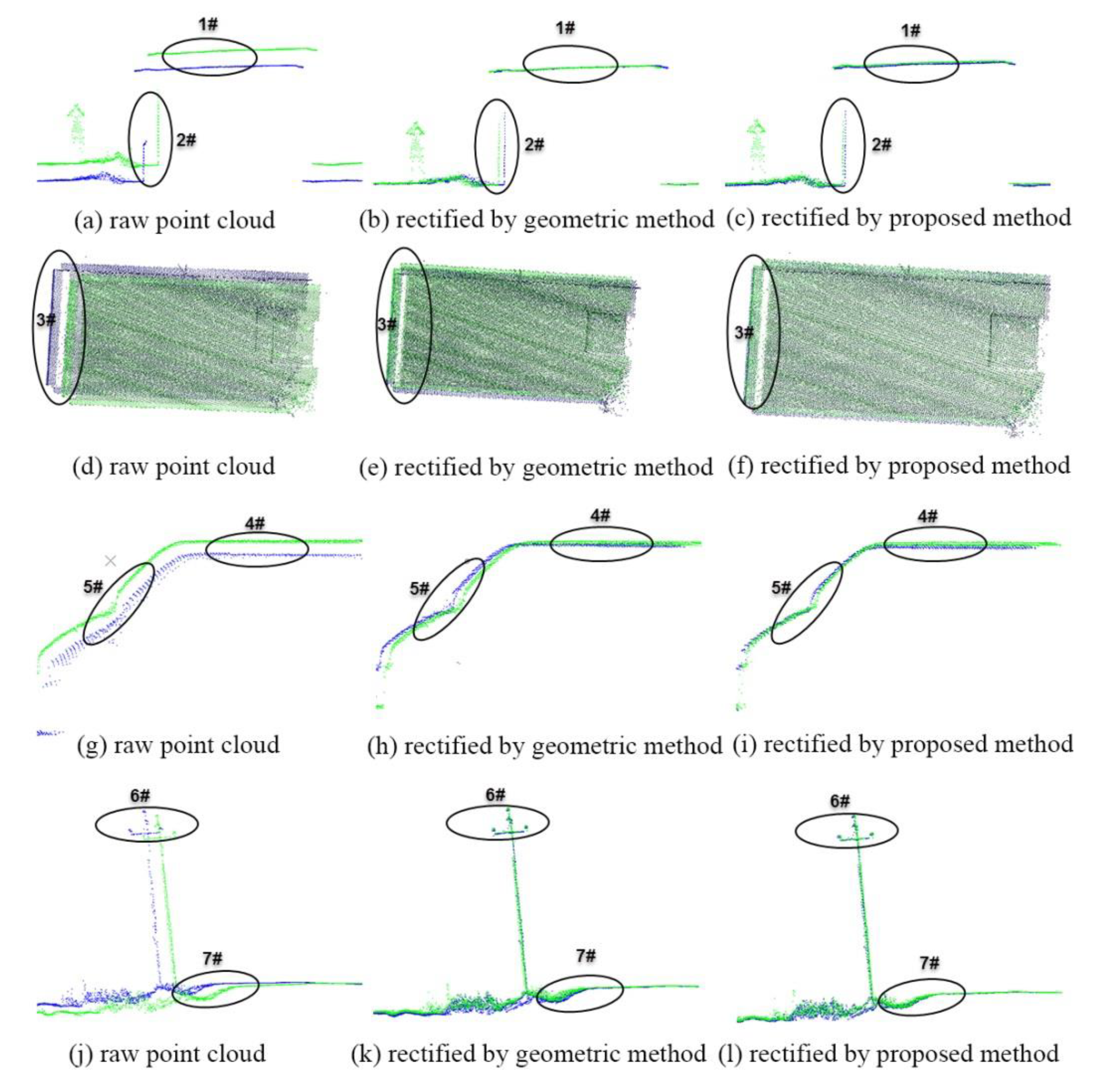 1#
2#
(a) raw point cloud

1#
2#
(b) rectified by geometric method

1#
2#
(c) rectified by proposed method

3#
(d) raw point cloud

3#
(e) rectified by geometric method

3#
(f) rectified by proposed method

4#
5#
(g) raw point cloud

4#
5#
(h) rectified by geometric method

4#
5#
(i) rectified by proposed method

6#
7#
(j) raw point cloud

6#
7#
(k) rectified by geometric method

6#
7#
(l) rectified by proposed method