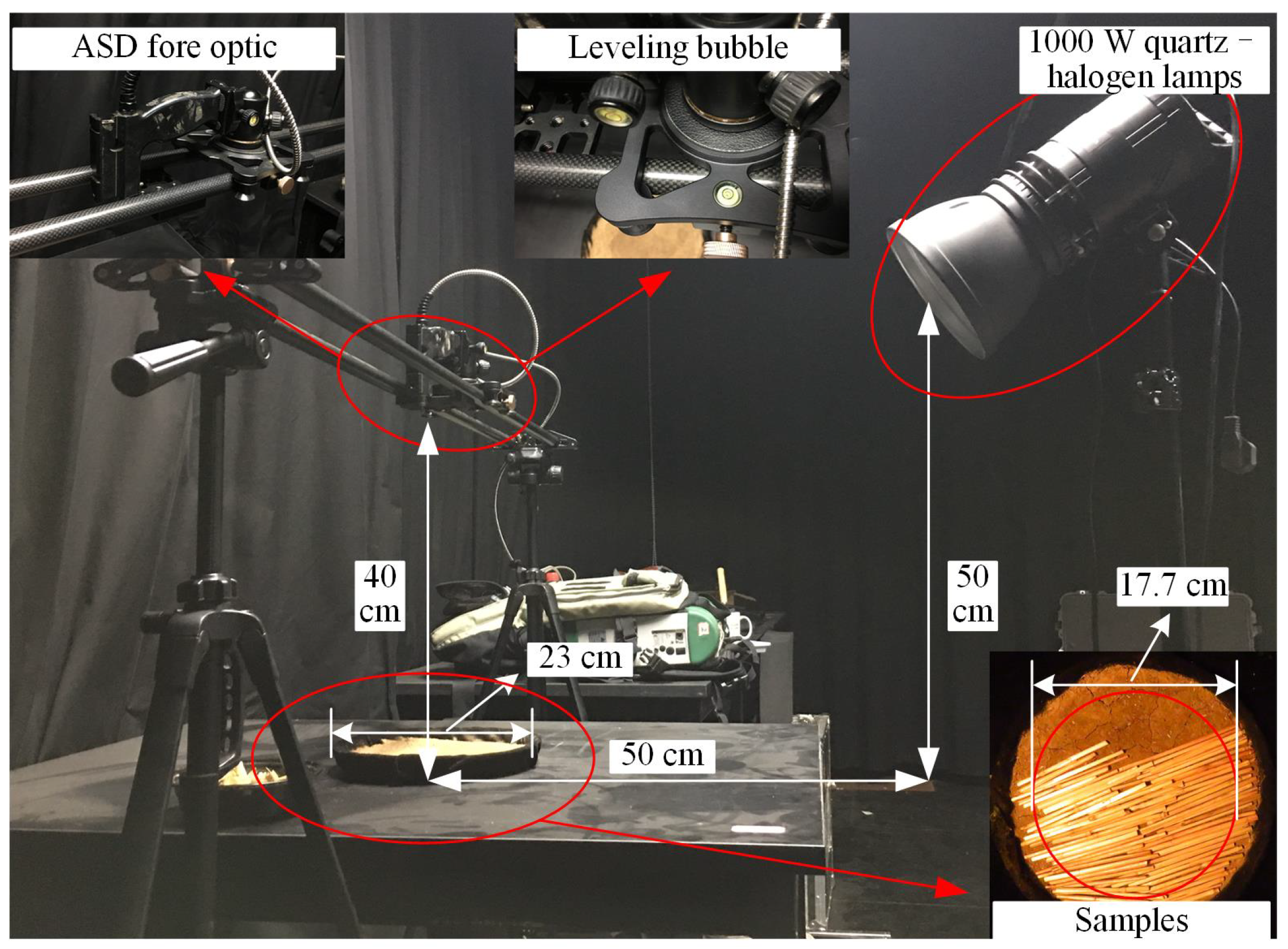 ASD fore optic

Leveling bubble

1000 W quartz – halogen lamps

40 cm

50 cm

17.7 cm

23 cm

50 cm

Samples