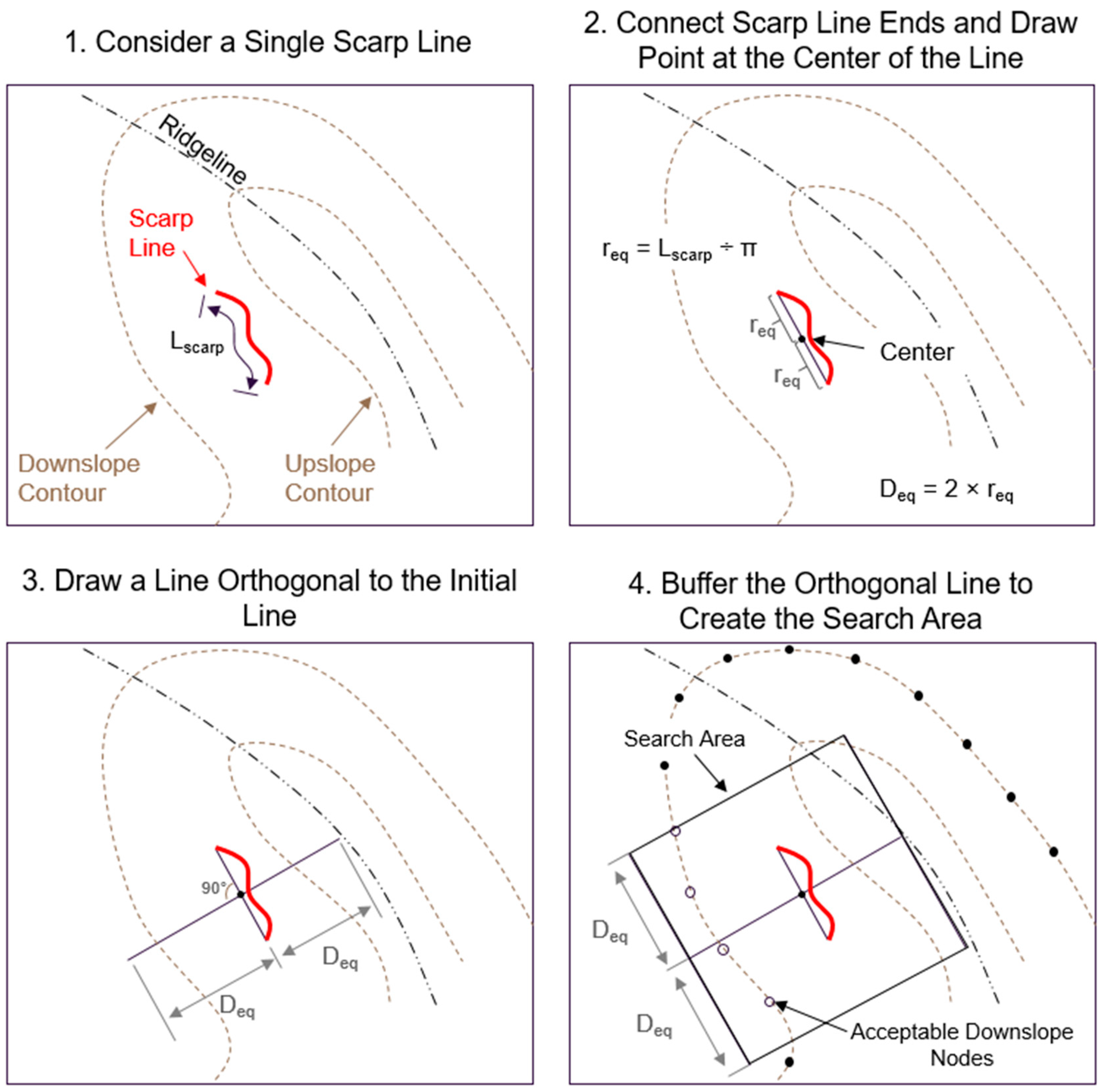 1. Consider a Single Scarp Line

Ridgeline

Scarp Line

$L_{scarp}$

Downslope Contour

Upslope Contour

2. Connect Scarp Line Ends and Draw Point at the Center of the Line

$r_{eq} = L_{scarp} \div \pi$

$r_{eq}$

$r_{eq}$

Center

$D_{eq} = 2 \times r_{eq}$

3. Draw a Line Orthogonal to the Initial Line

90°

$D_{eq}$

$D_{eq}$

4. Buffer the Orthogonal Line to Create the Search Area

Search Area

$D_{eq}$

$D_{eq}$

Acceptable Downslope Nodes