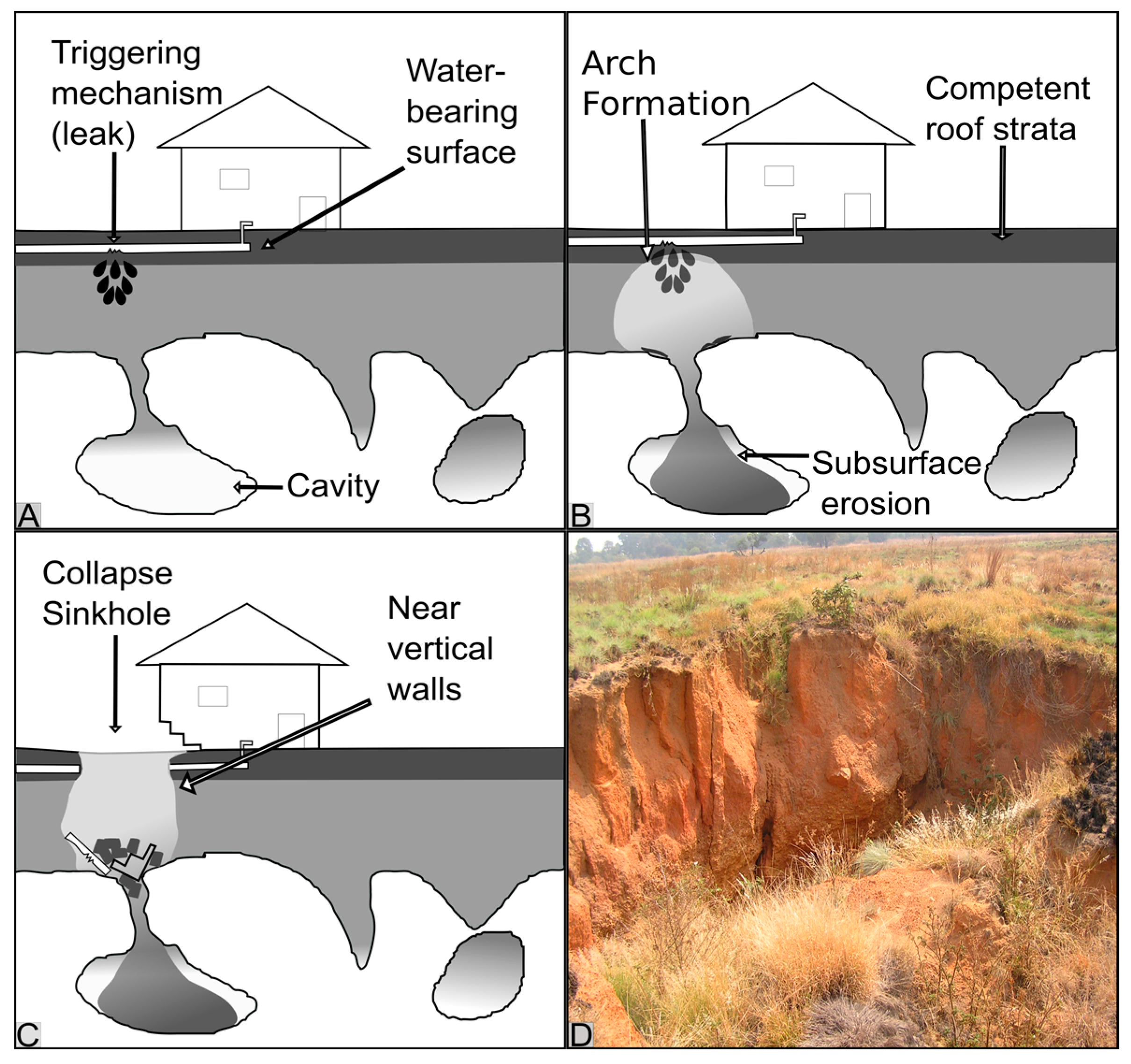 Triggering mechanism (leak)

Water-bearing surface

Cavity

A

Arch Formation

Competent roof strata

Subsurface erosion

B

Collapse Sinkhole

Near vertical walls

C

D