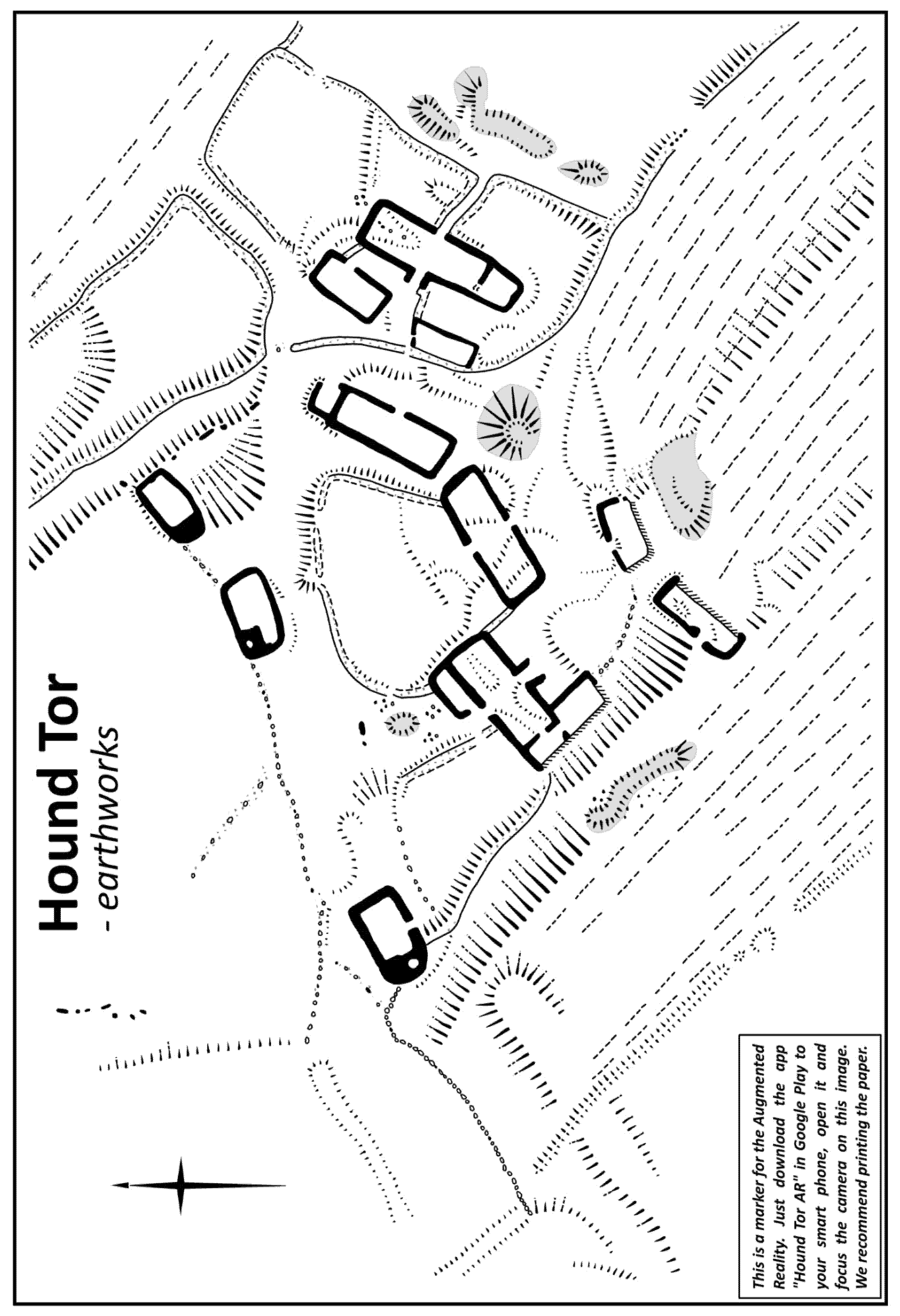 Hound Tor
- earthworks

This is a marker for the Augmented Reality. Just download the app "Hound Tor AR" in Google Play to your smart phone, open it and focus the camera on this image. We recommend printing the paper.