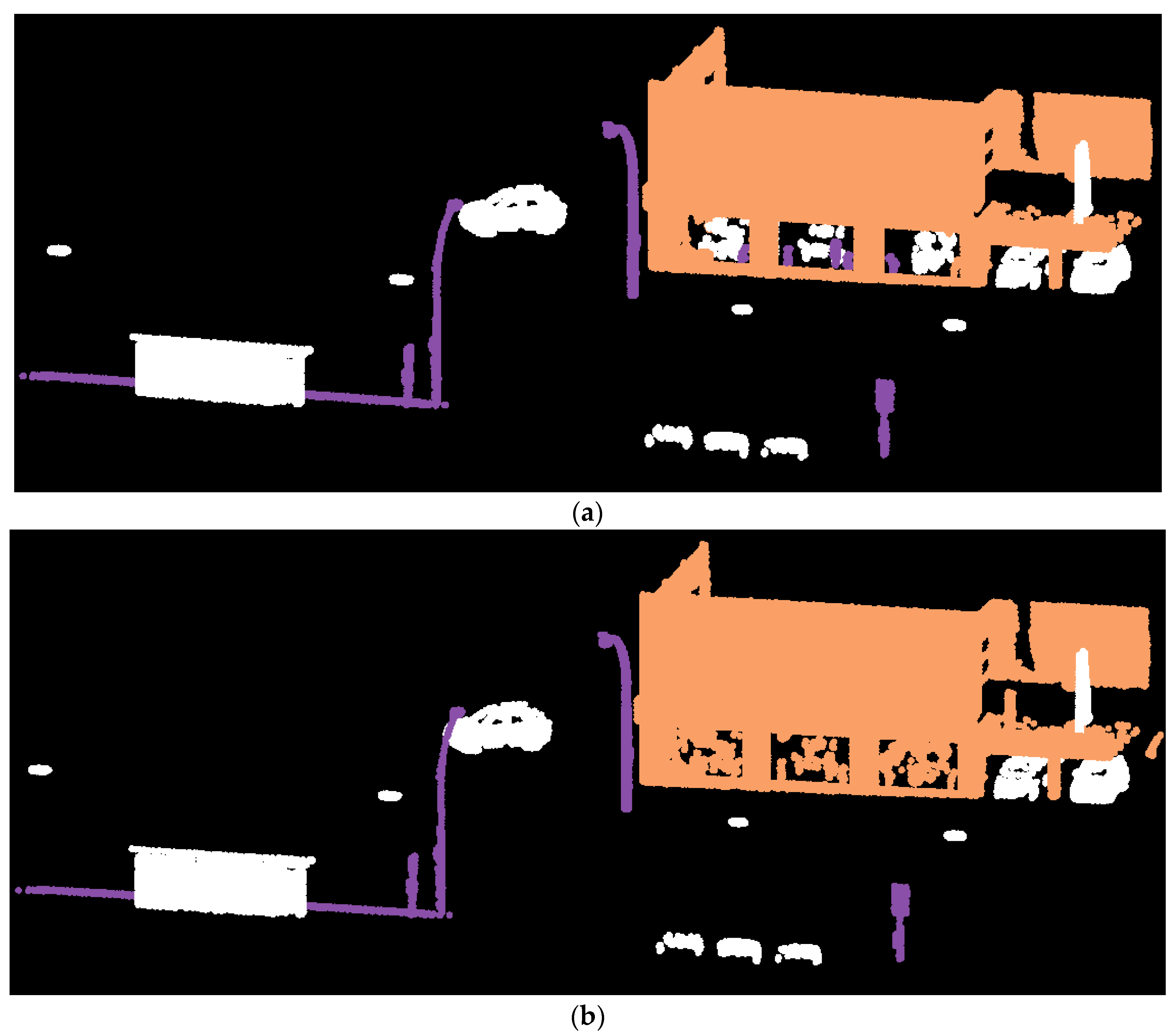 (a)

(b)