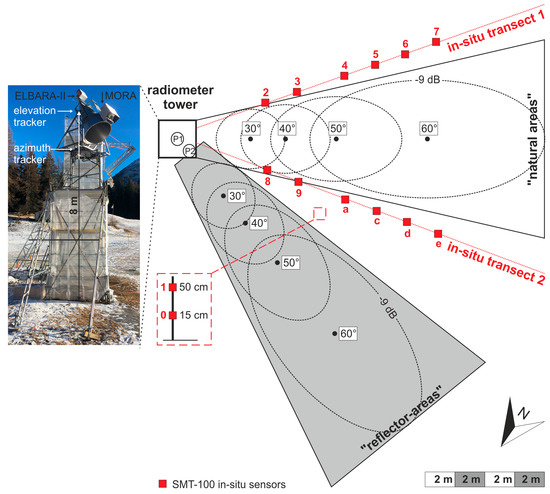 ELBARA-II
MORA
elevation tracker
azimuth tracker
8 m

radiometer tower
P1
P2

2
3
4
5
6
7
in-situ transect 1

-9 dB
30°
40°
50°
60°
"natural areas"

8
9
a
c
d
e
in-situ transect 2

30°
40°
50°
60°
-9 dB
"reflector-areas"

1 50 cm
0 15 cm

N

SMT-100 in-situ sensors

2 m 2 m 2 m 2 m