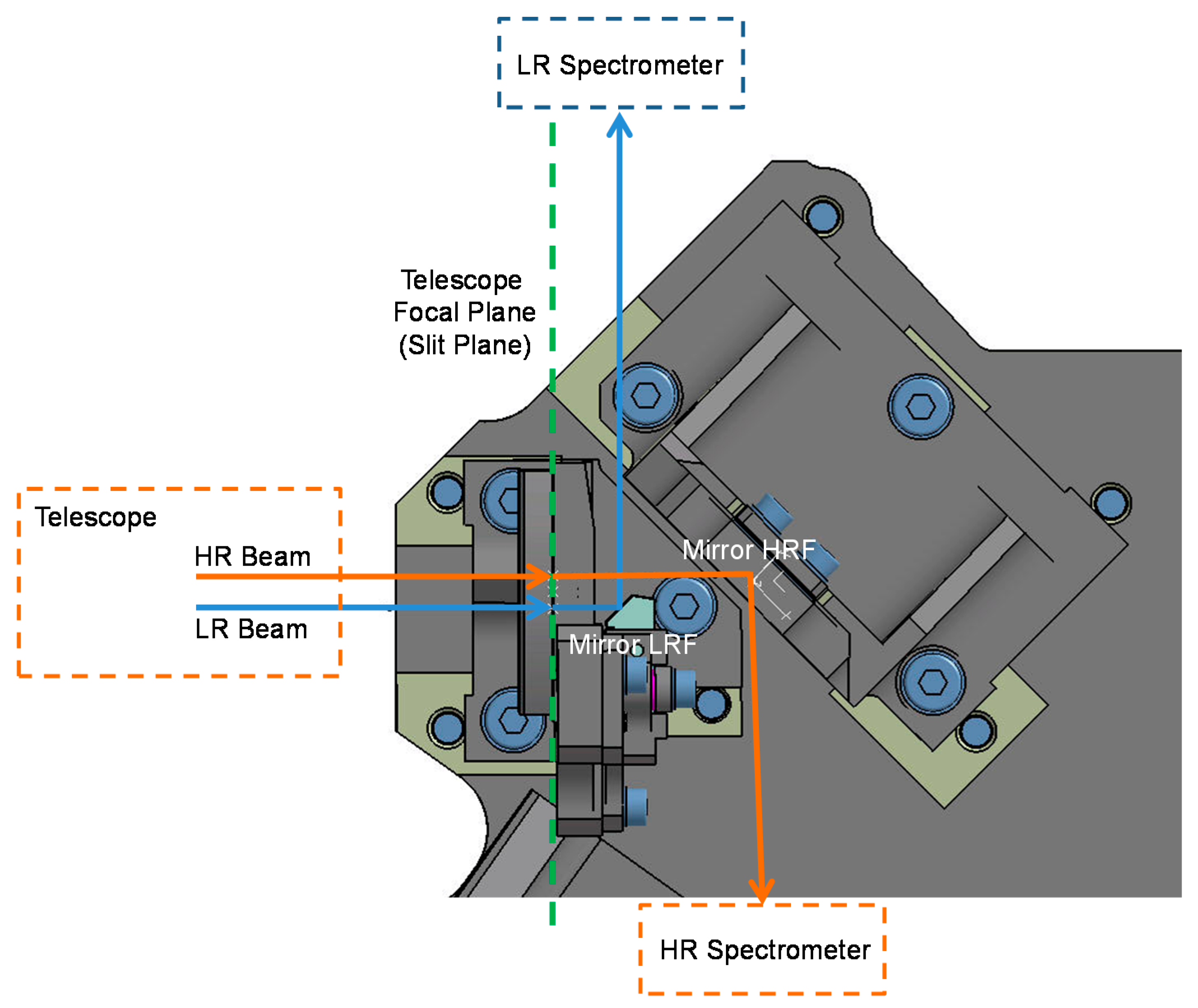 LR Spectrometer

Telescope Focal Plane (Slit Plane)

Telescope

HR Beam

LR Beam

Mirror HRF

Mirror LRF

HR Spectrometer