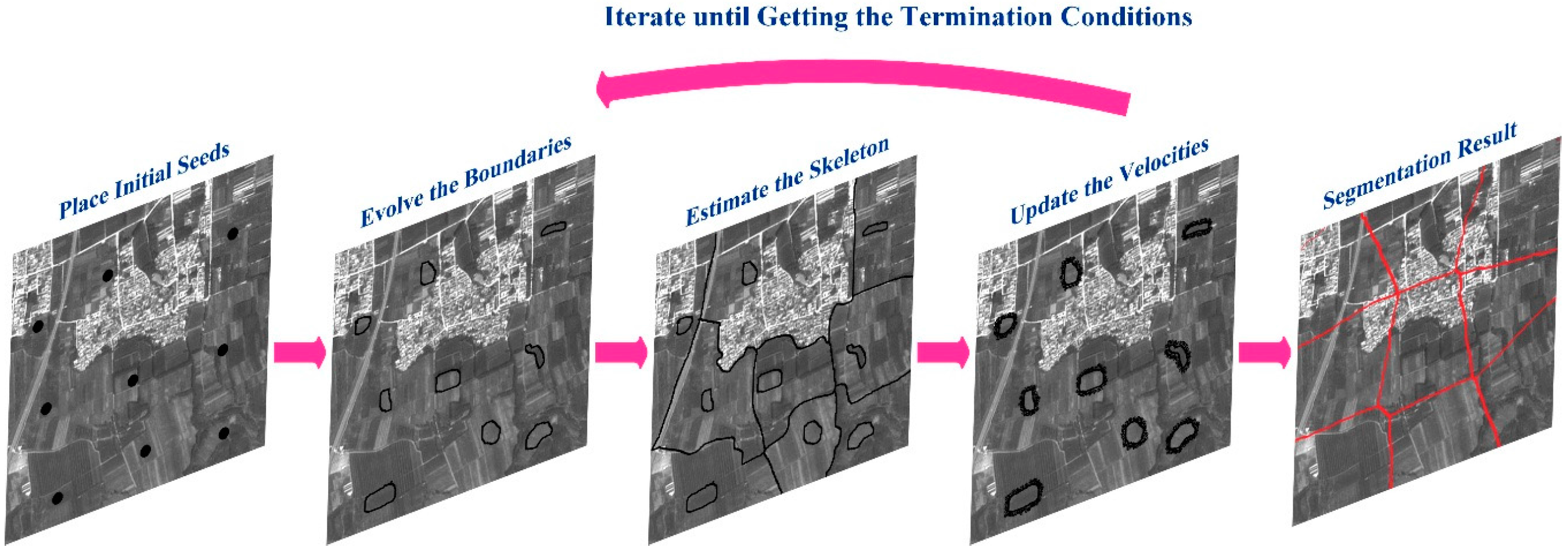 Iterate until Getting the Termination Conditions

Place Initial Seeds

Evolve the Boundaries

Estimate the Skeleton

Update the Velocities

Segmentation Result