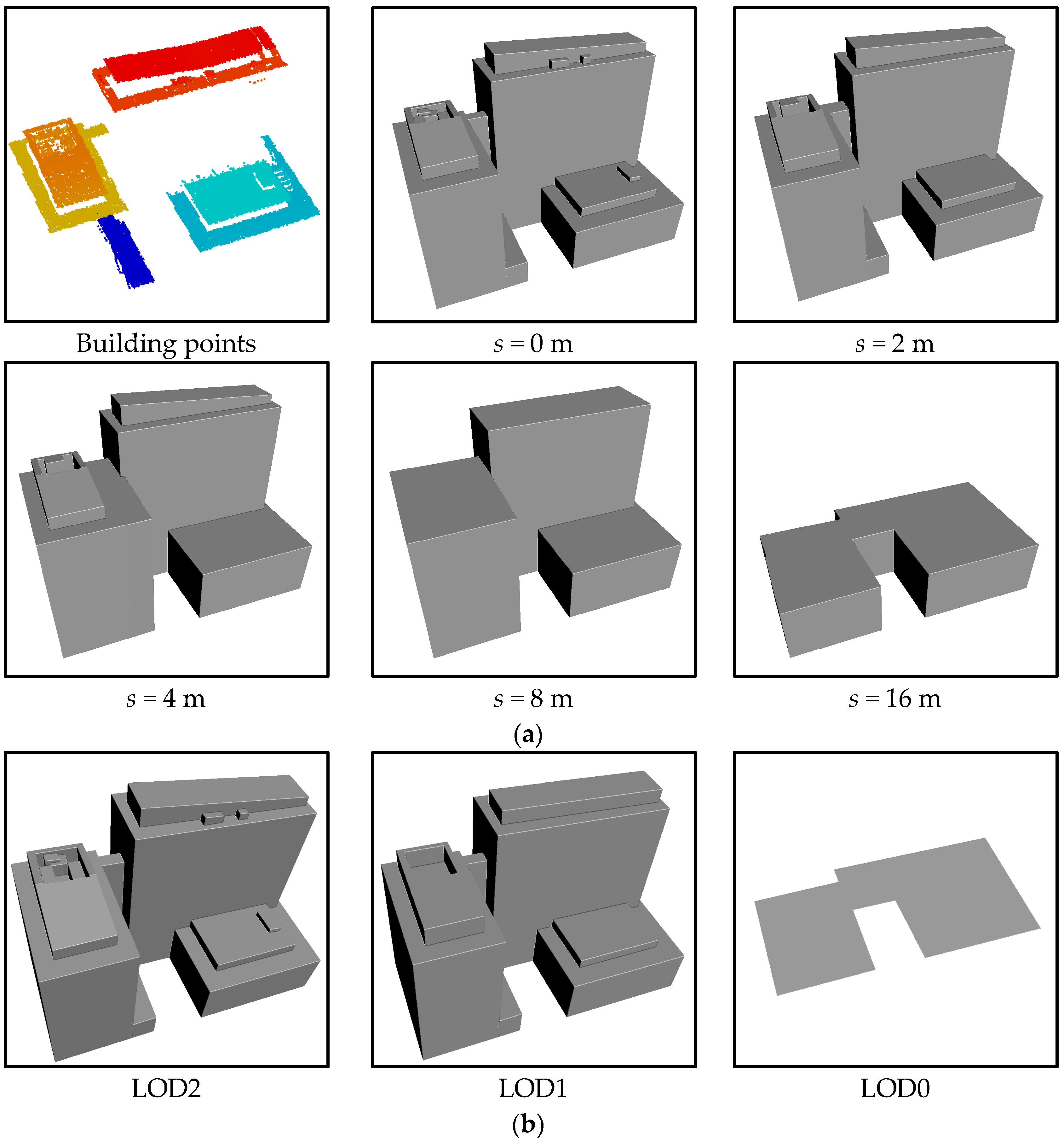 Building points

$s = 0$ m

$s = 2$ m

$s = 4$ m

$s = 8$ m

$s = 16$ m

(a)

LOD2

LOD1

LOD0

(b)