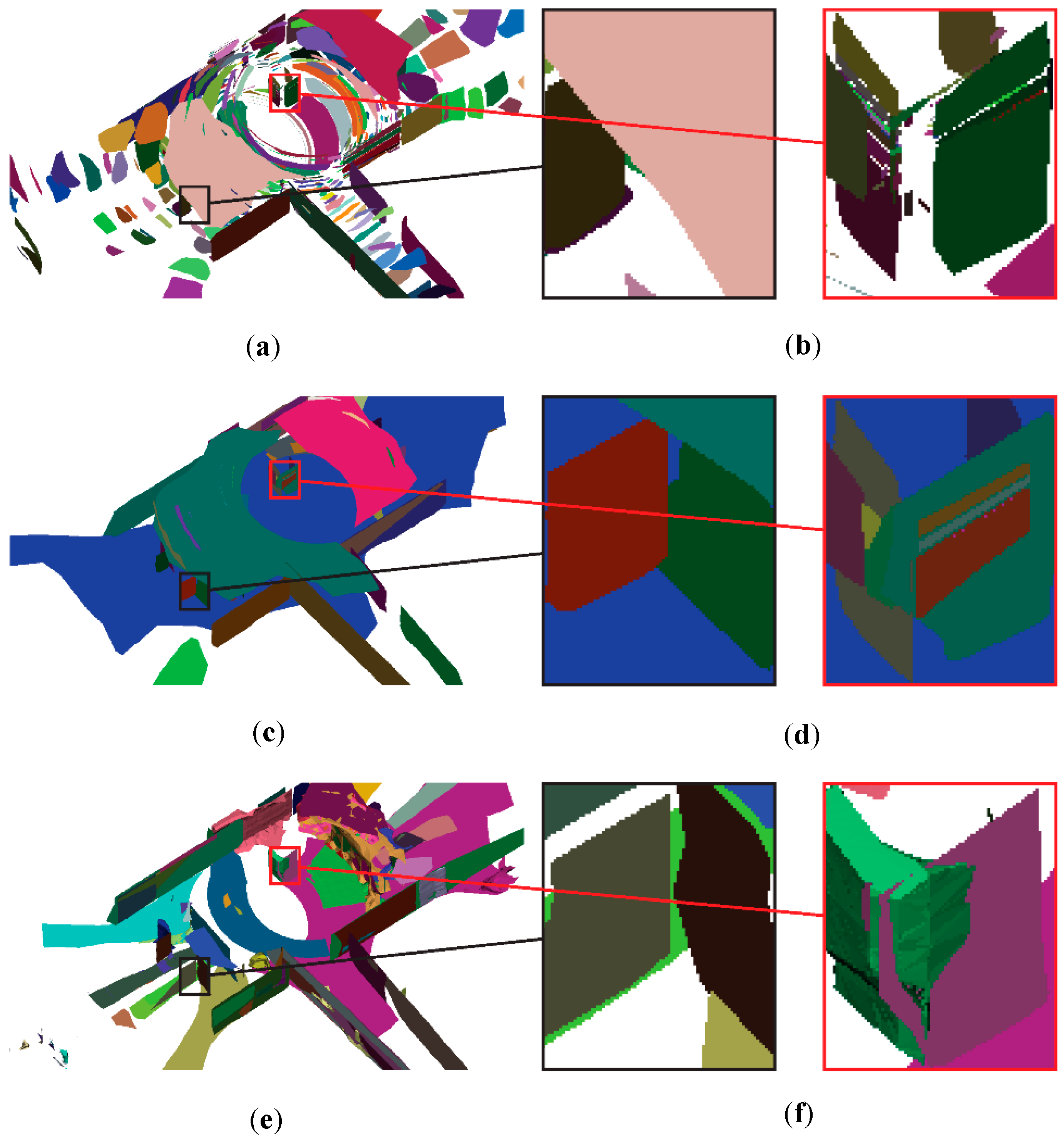 (a)

(b)

(c)

(d)

(e)

(f)