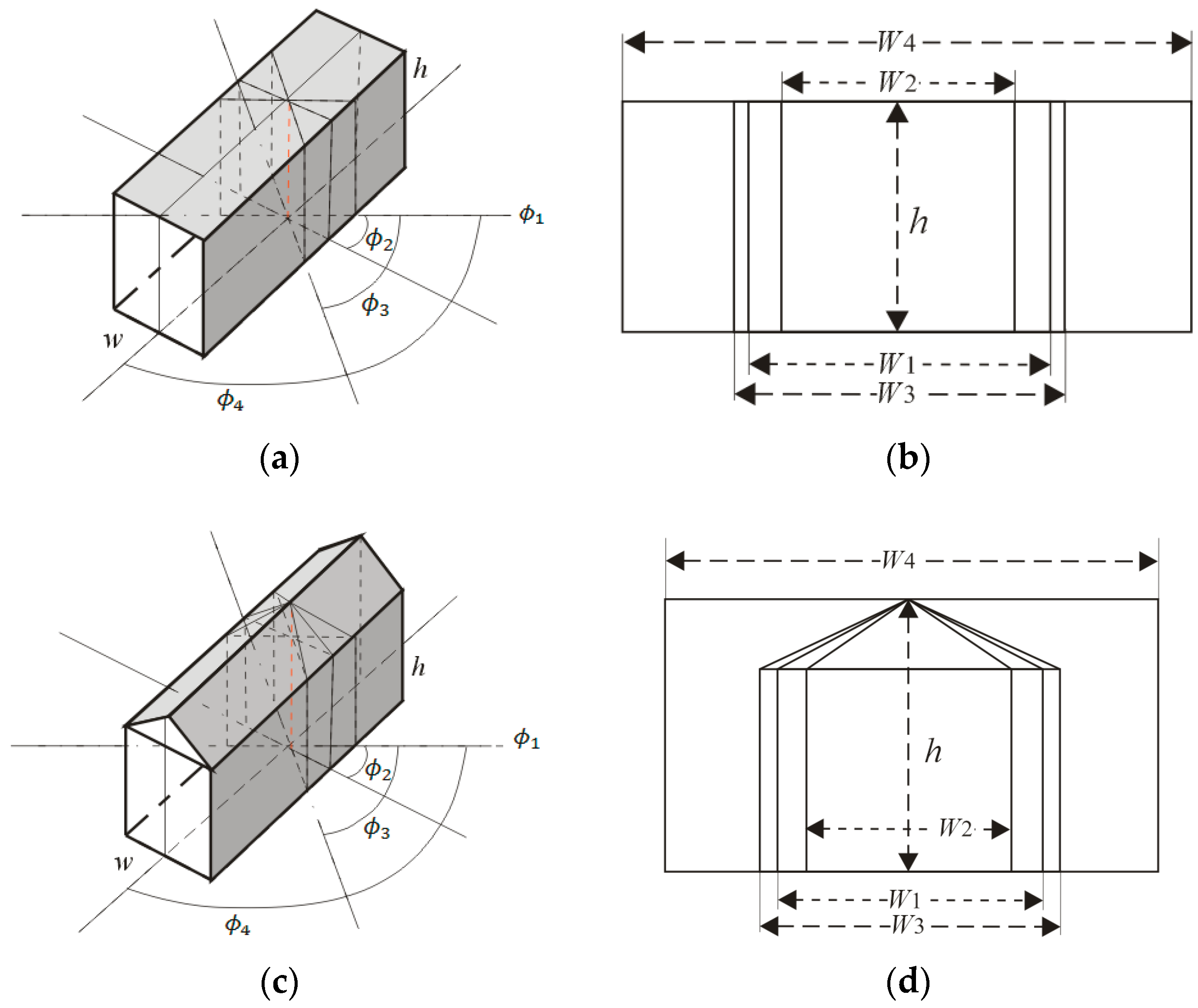 $h$
$\phi_1$
$\phi_2$
$\phi_3$
$w$
$\phi_4$

(a)

$W4$
$W2$
$h$
$W1$
$W3$

(b)

$h$
$\phi_1$
$\phi_2$
$\phi_3$
$w$
$\phi_4$

(c)

$W4$
$h$
$W2$
$W1$
$W3$

(d)