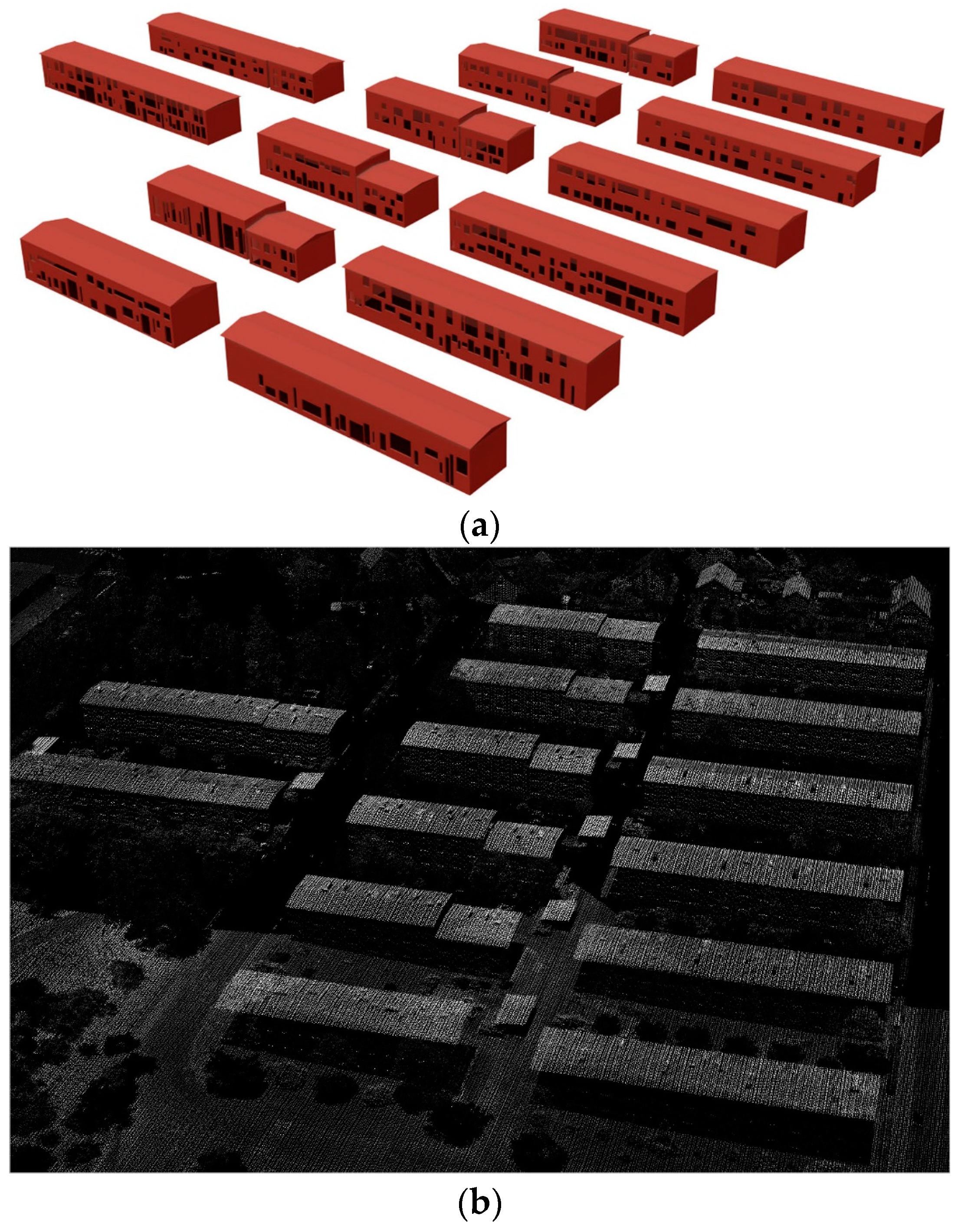 (a)

(b)