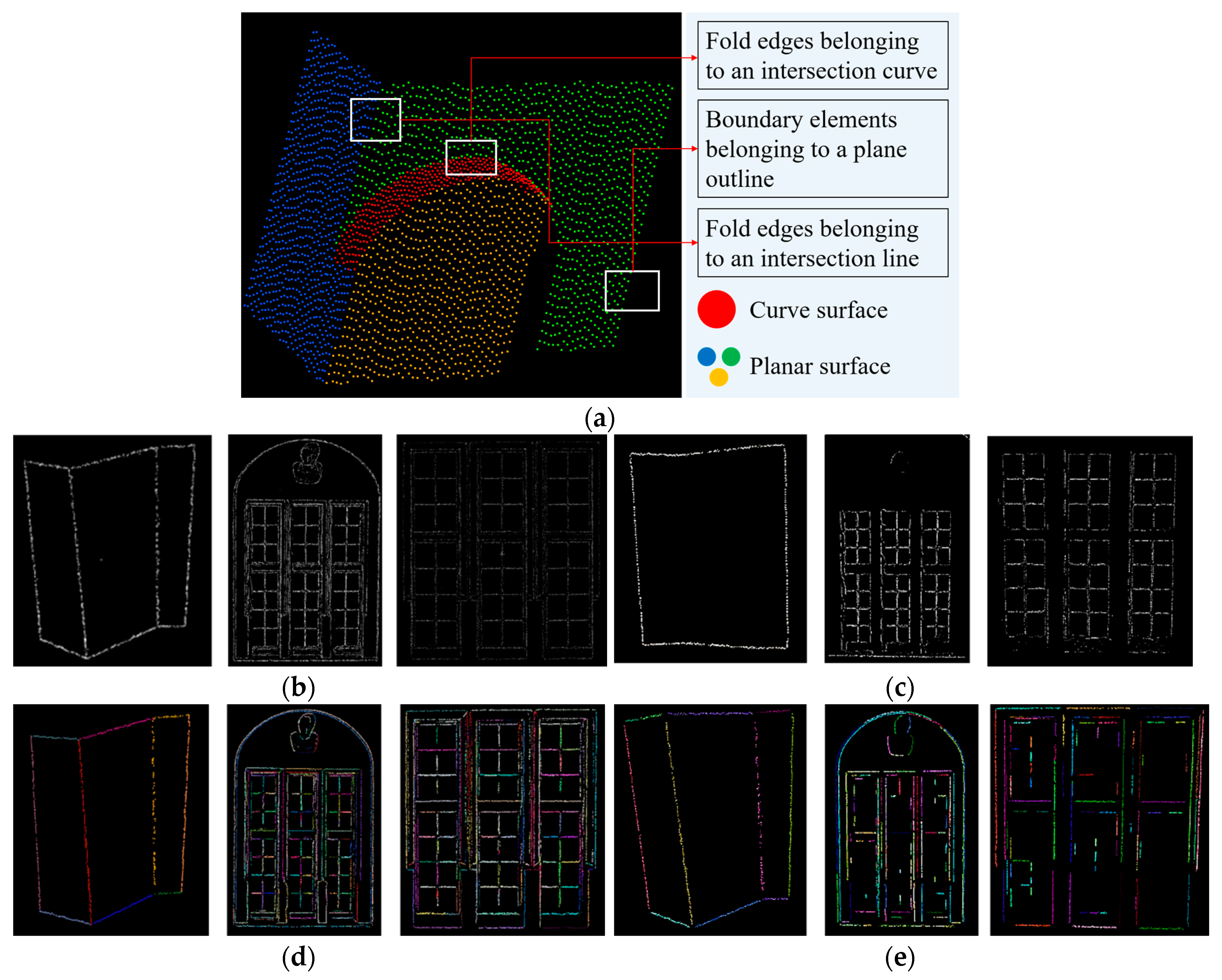 Fold edges belonging to an intersection curve

Boundary elements belonging to a plane outline

Fold edges belonging to an intersection line

Curve surface

Planar surface

(a)

(b)

(c)

(d)

(e)