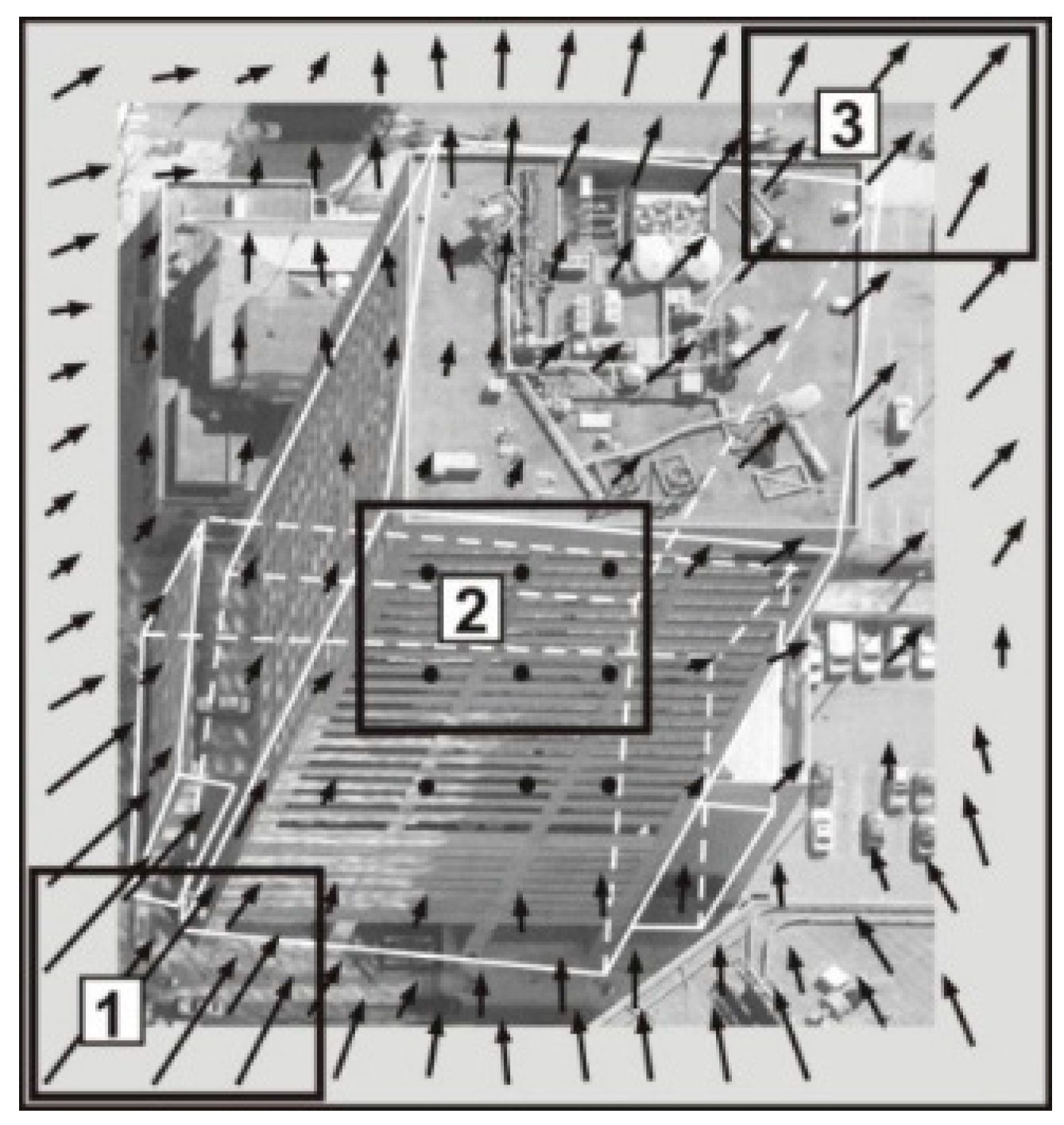 3

2

1