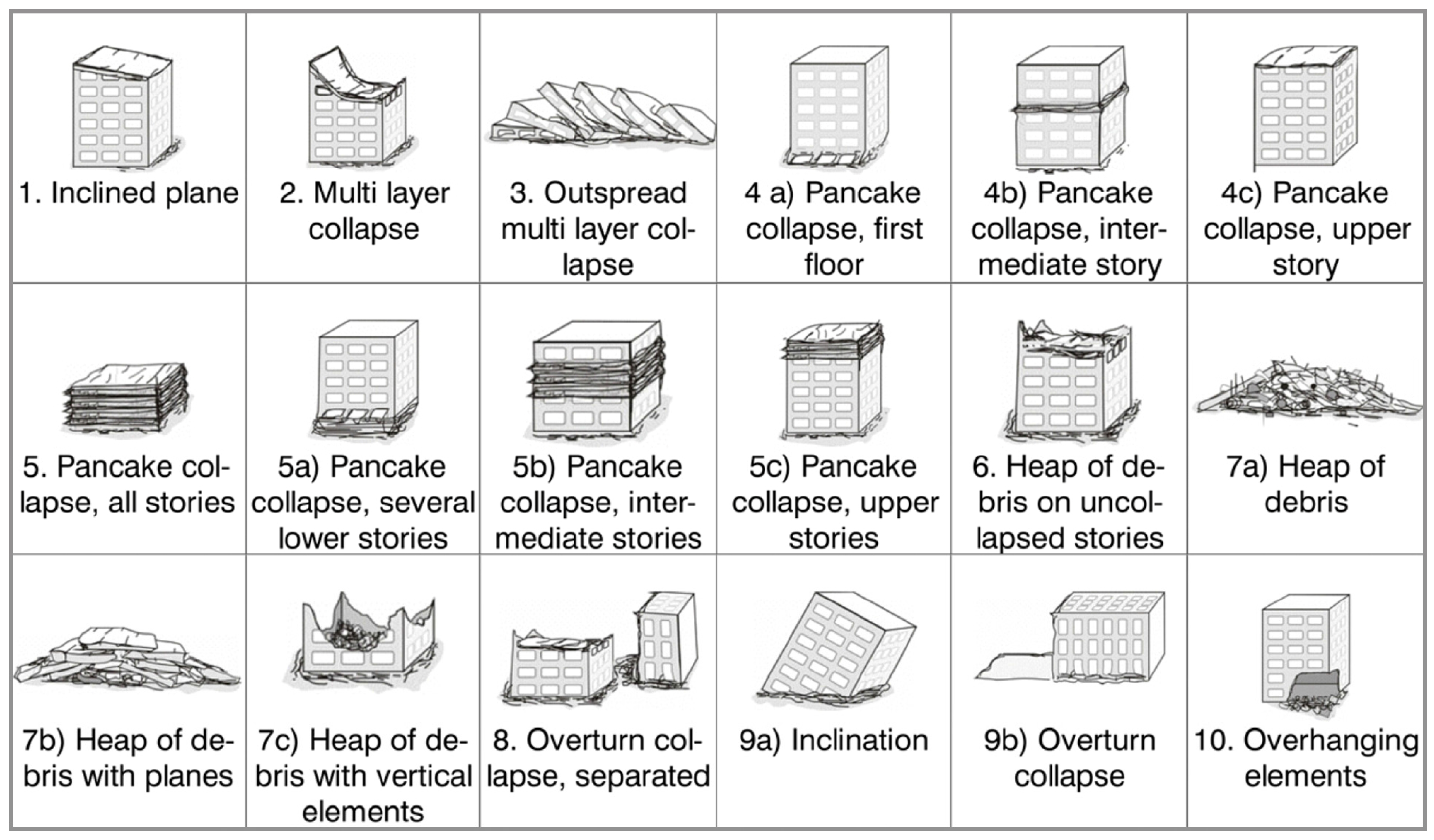 | 1. Inclined plane | 2. Multi layer collapse | 3. Outspread multi layer collapse | 4 a) Pancake collapse, first floor | 4b) Pancake collapse, intermediate story | 4c) Pancake collapse, upper story |
|---|---|---|---|---|---|
| 5. Pancake collapse, all stories | 5a) Pancake collapse, several lower stories | 5b) Pancake collapse, intermediate stories | 5c) Pancake collapse, upper stories | 6. Heap of debris on uncollapsed stories | 7a) Heap of debris |
| 7b) Heap of debris with planes | 7c) Heap of debris with vertical elements | 8. Overturn collapse, separated | 9a) Inclination | 9b) Overturn collapse | 10. Overhanging elements |