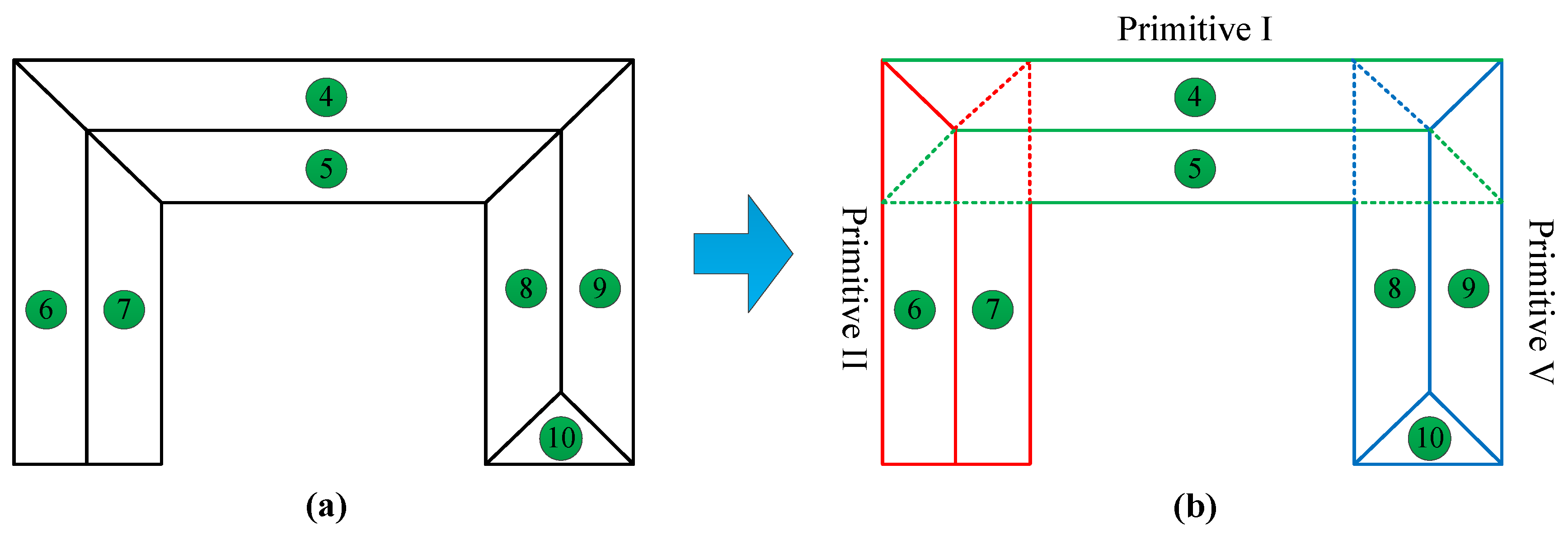 4
5
6
7
8
9
10
(a)

Primitive I
4
5
Primitive II
6
7
8
9
Primitive V
10
(b)