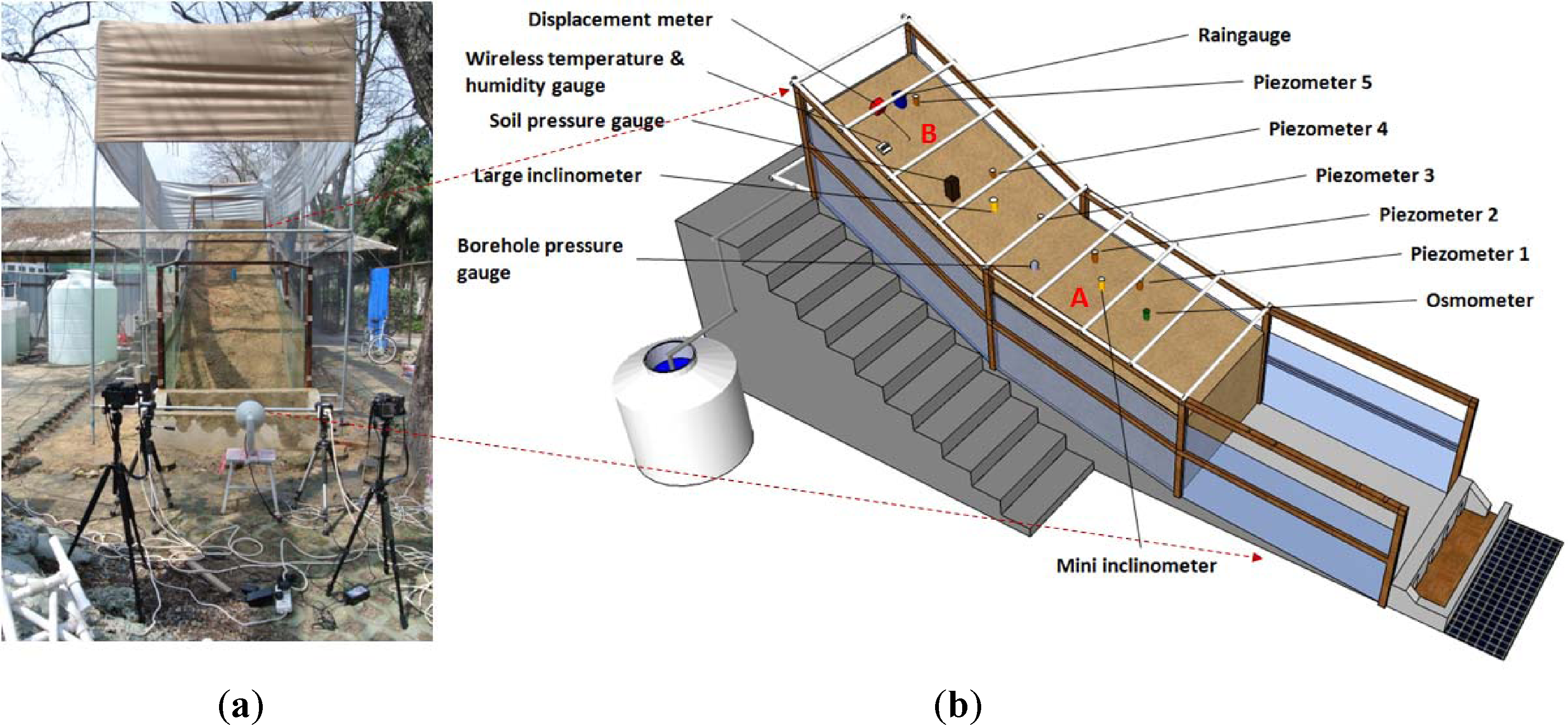 Displacement meter

Wireless temperature & humidity gauge

Soil pressure gauge

Large inclinometer

Borehole pressure gauge

Raingauge

Piezometer 5

Piezometer 4

Piezometer 3

Piezometer 2

Piezometer 1

Osmometer

B

A

Mini inclinometer

(a)

(b)