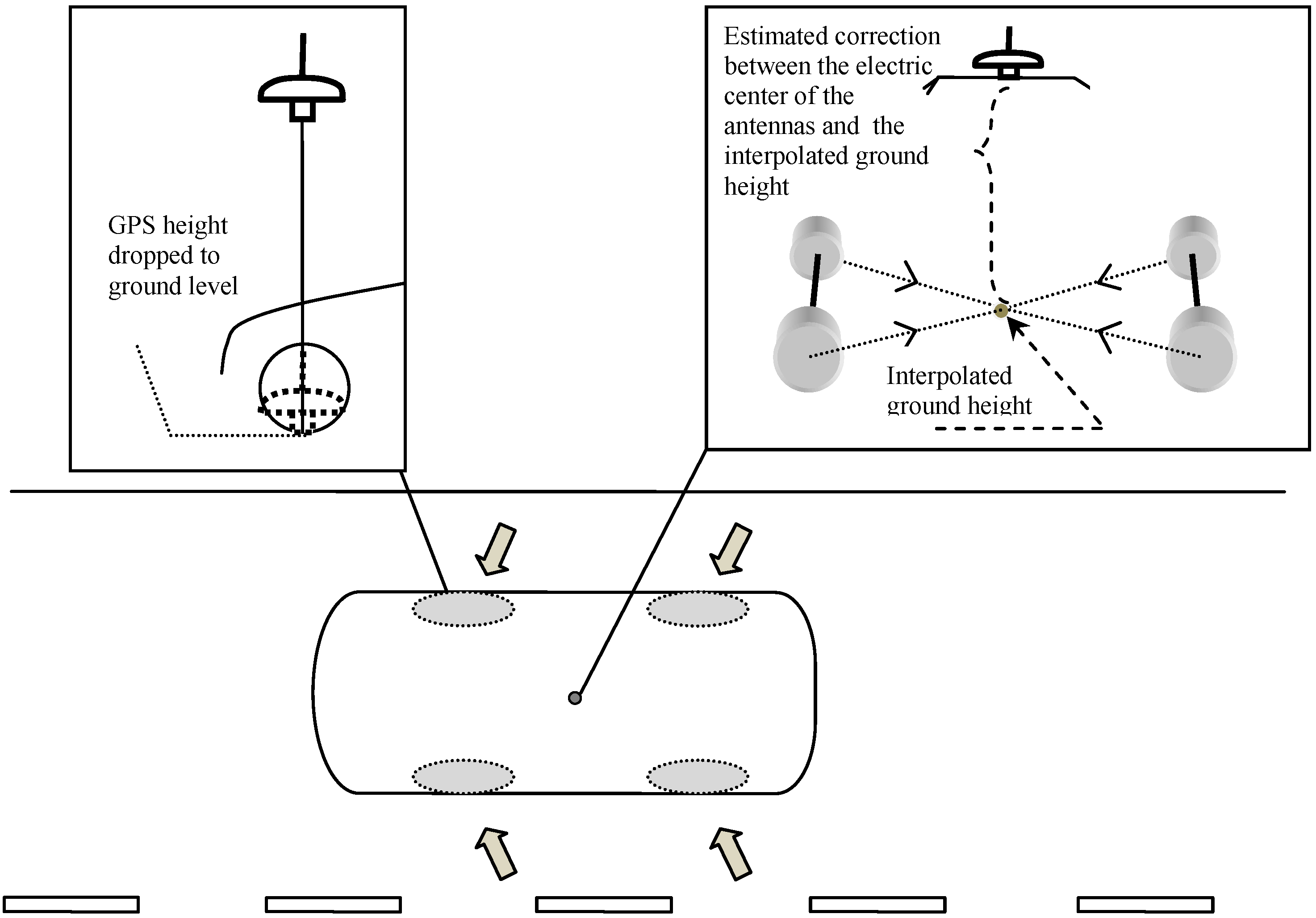 GPS height dropped to ground level

Estimated correction between the electric center of the antennas and the interpolated ground height

Interpolated ground height