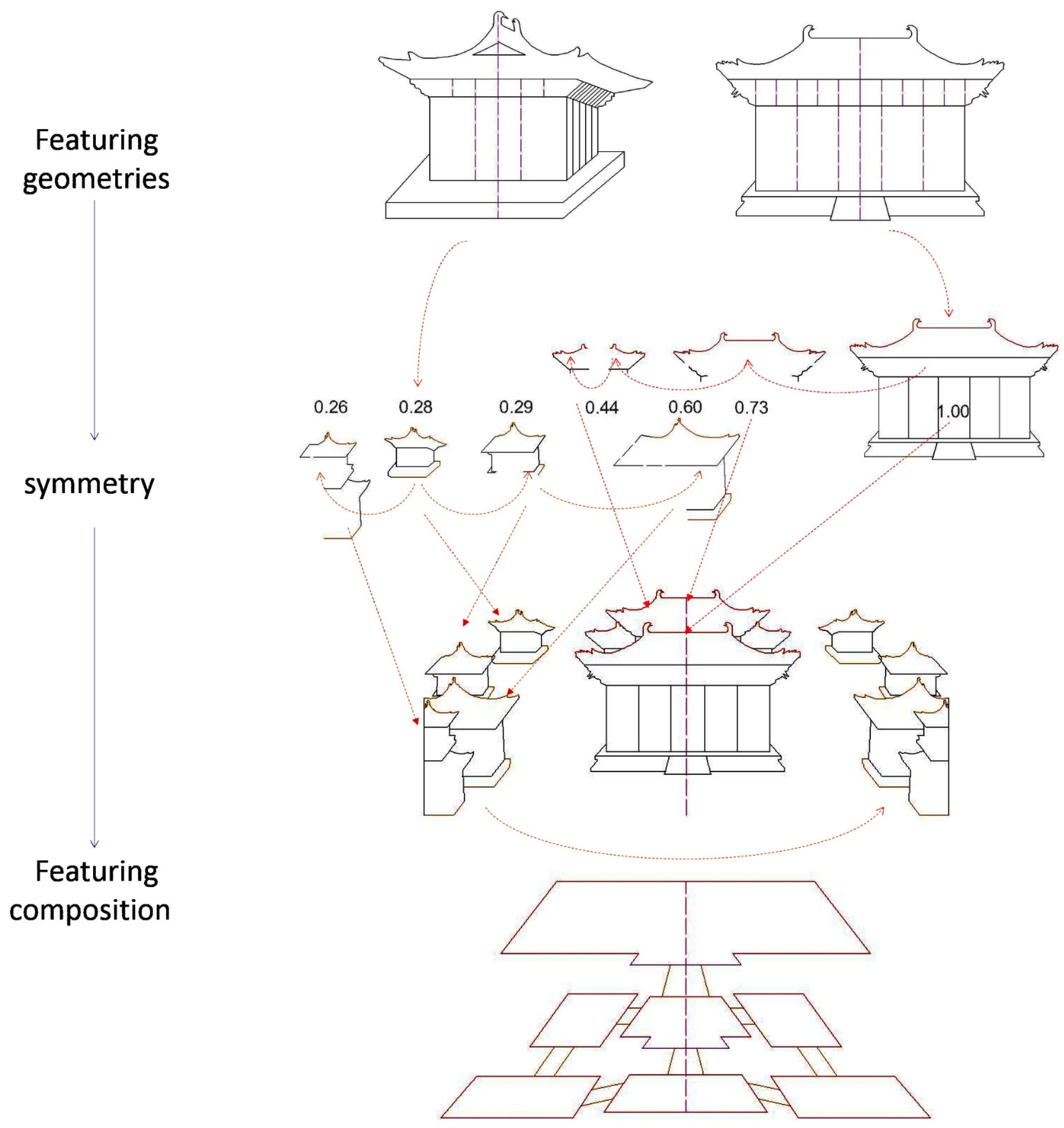 Featuring geometries

symmetry

Featuring composition

0.26 0.28 0.29 0.44 0.60 0.73

1.00