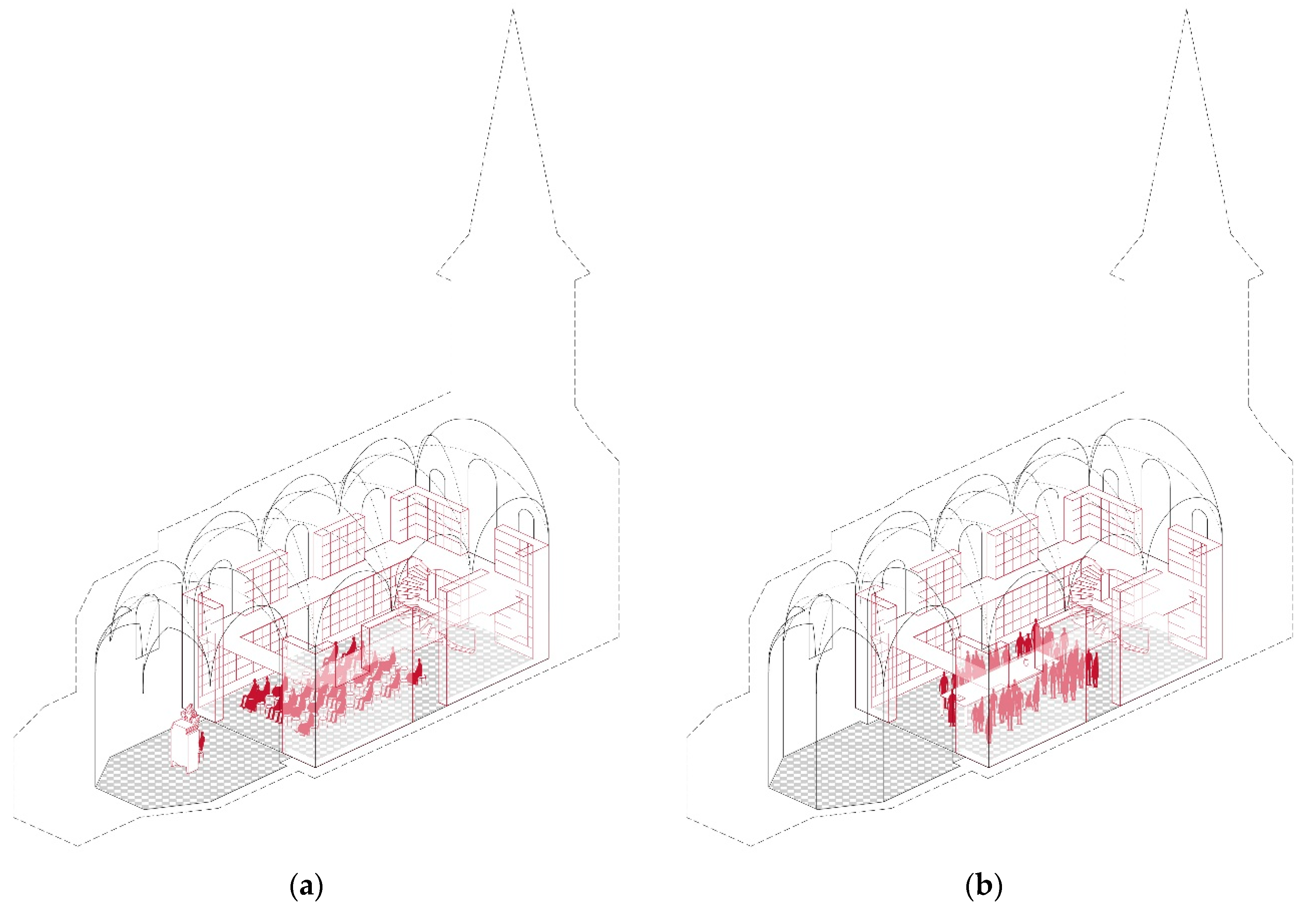 (a)

(b)