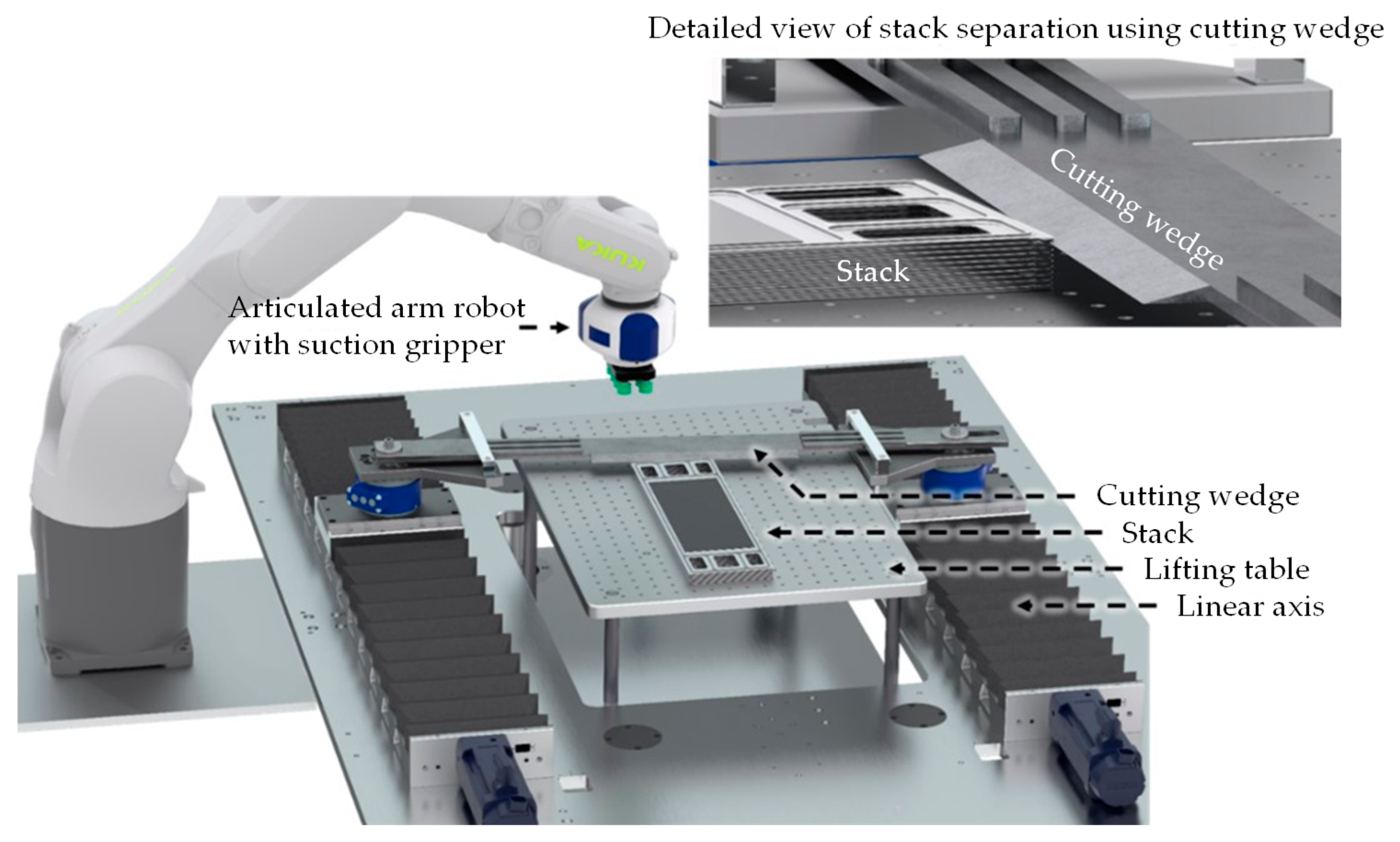 Detailed view of stack separation using cutting wedge

Cutting wedge

Stack

KUKA

Articulated arm robot with suction gripper

Cutting wedge

Stack

Lifting table

Linear axis