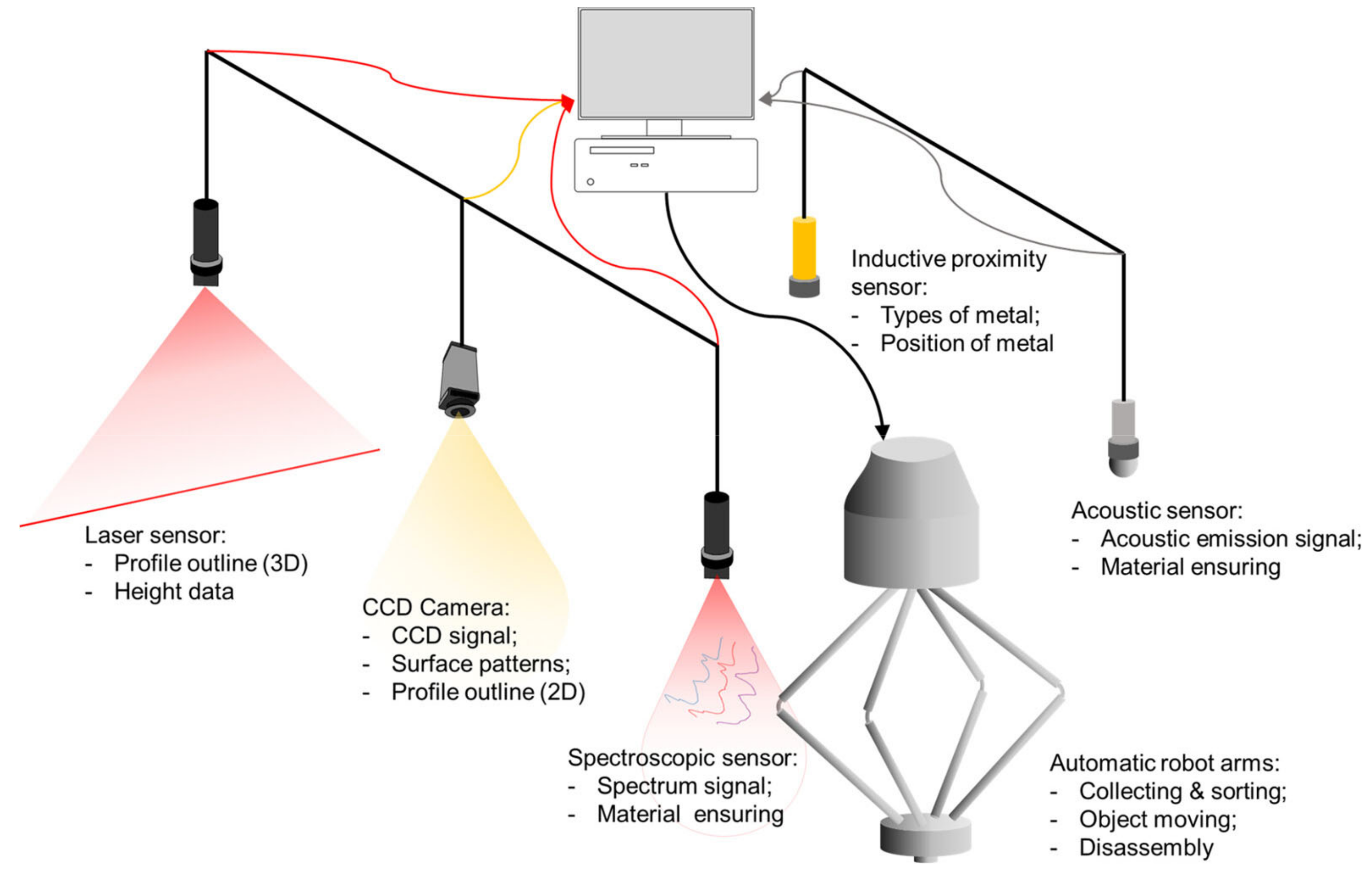 Inductive proximity sensor:
- Types of metal;
- Position of metal

Laser sensor:
- Profile outline (3D)
- Height data

CCD Camera:
- CCD signal;
- Surface patterns;
- Profile outline (2D)

Acoustic sensor:
- Acoustic emission signal;
- Material ensuring

Spectroscopic sensor:
- Spectrum signal;
- Material ensuring

Automatic robot arms:
- Collecting & sorting;
- Object moving;
- Disassembly