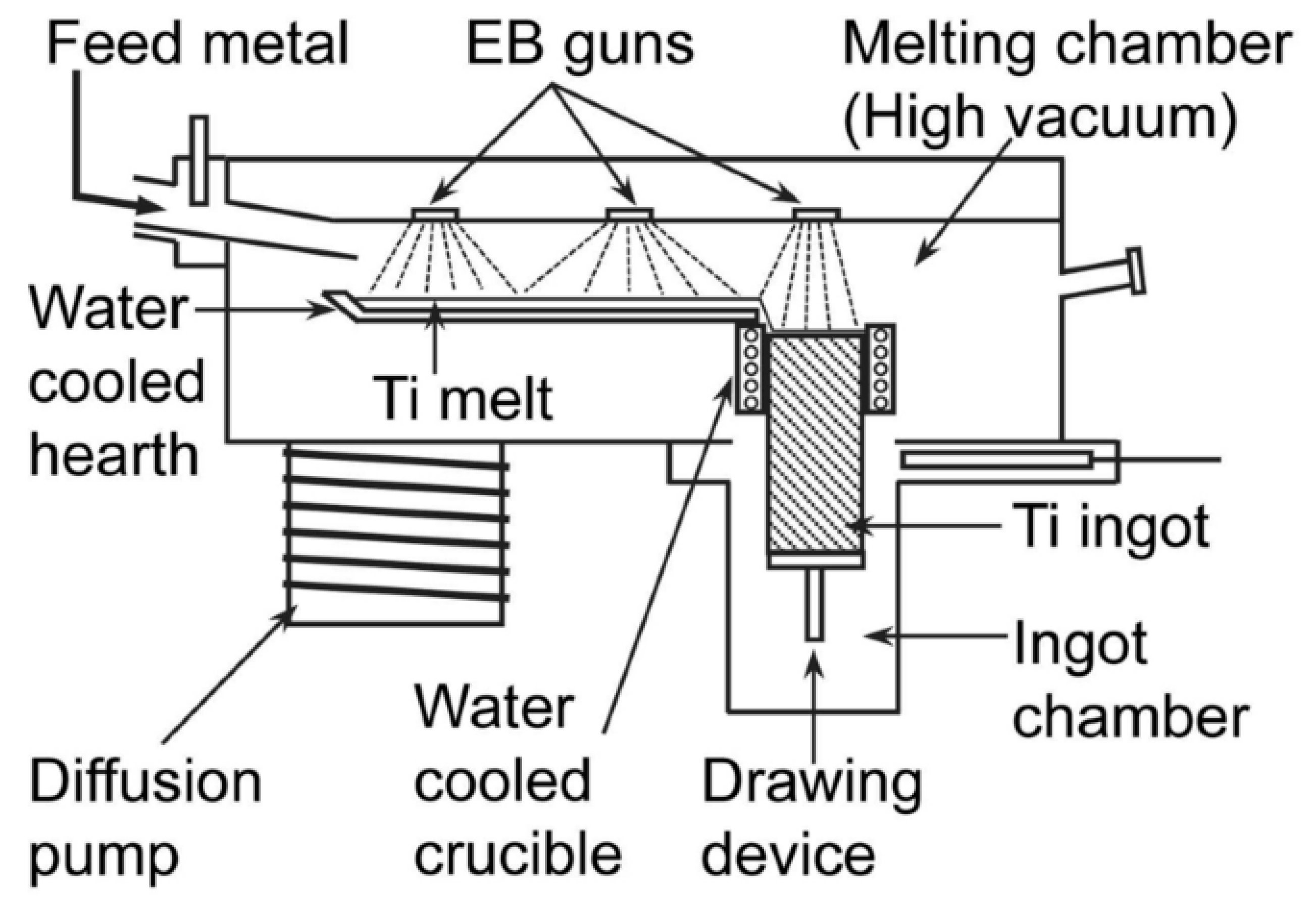 Feed metal
EB guns
Melting chamber (High vacuum)
Water cooled hearth
Ti melt
Ti ingot
Ingot chamber
Diffusion pump
Water cooled crucible
Drawing device