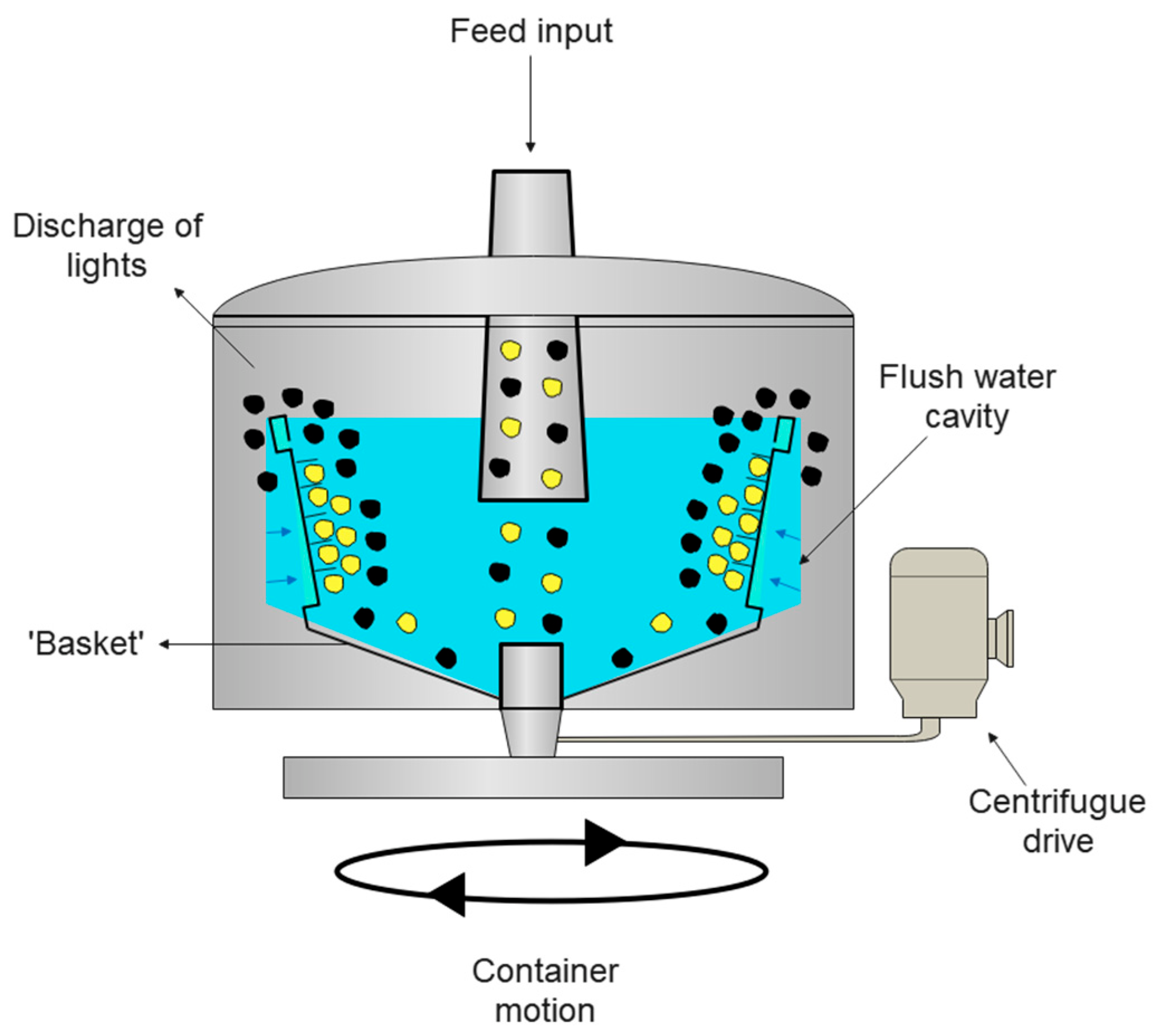 Feed input

Discharge of lights

Flush water cavity

'Basket'

Centrifugue drive

Container motion