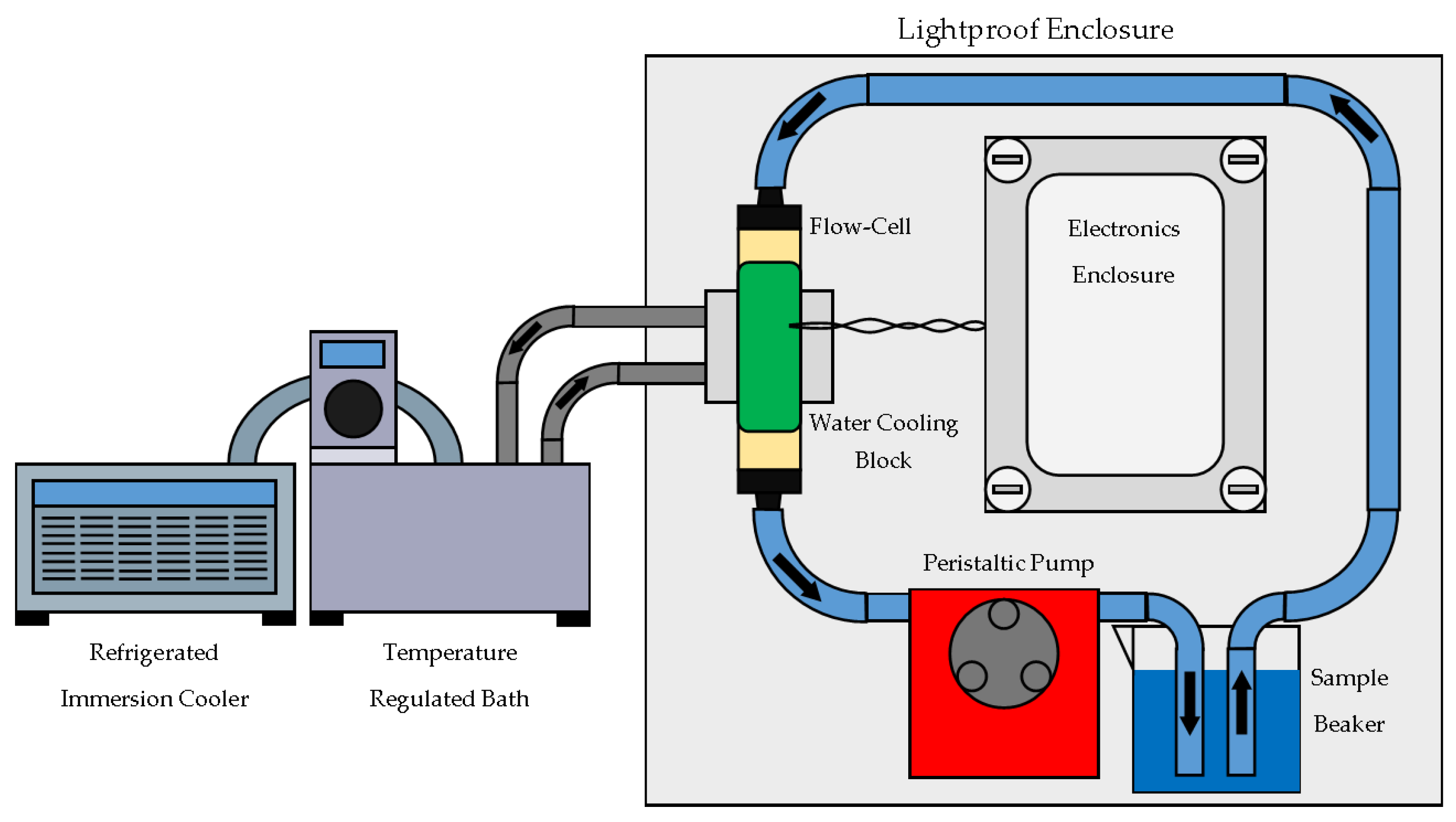 Lightproof Enclosure

Flow-Cell

Electronics Enclosure

Water Cooling Block

Peristaltic Pump

Sample Beaker

Refrigerated Immersion Cooler

Temperature Regulated Bath