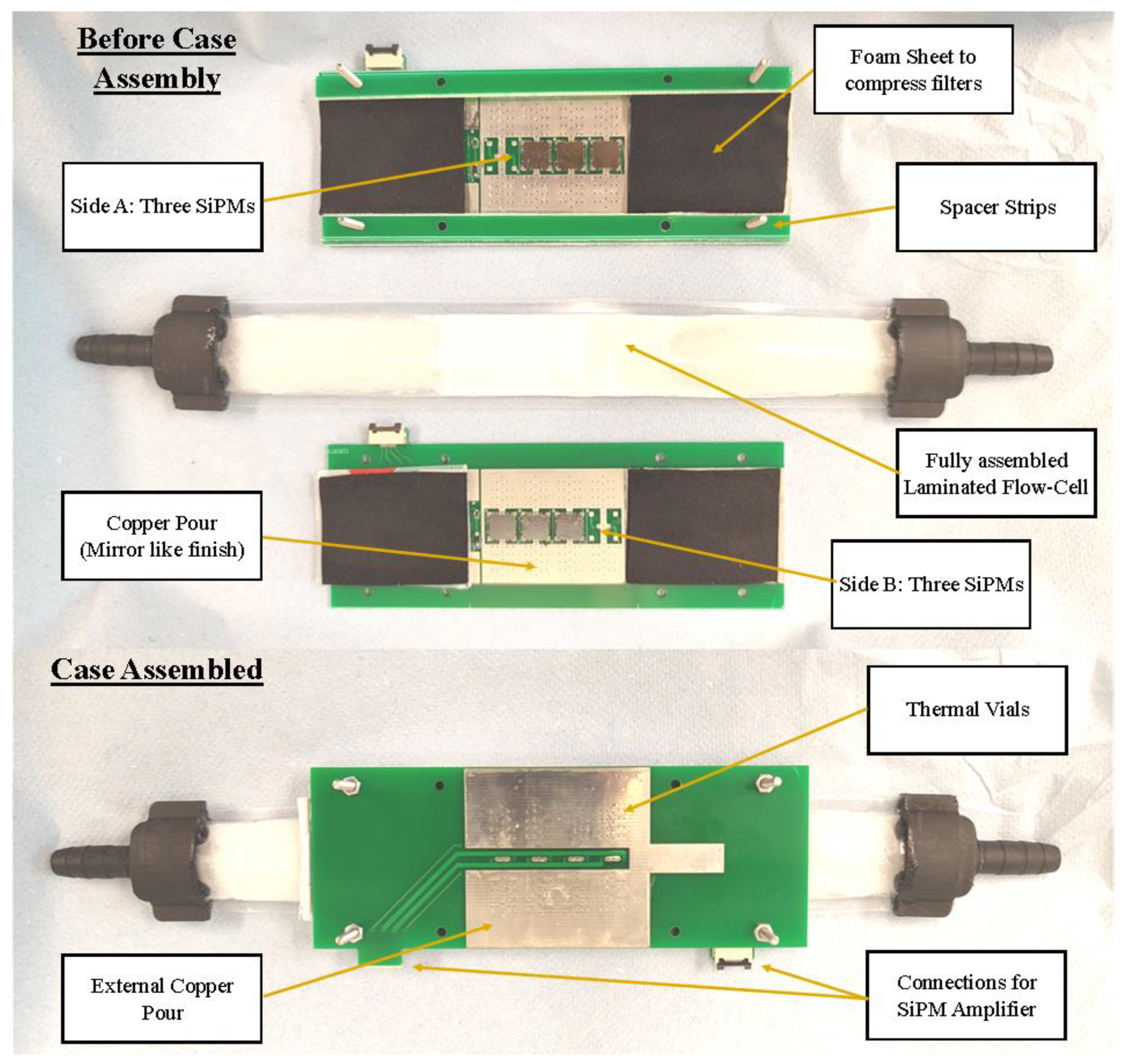 Before Case Assembly

Foam Sheet to compress filters

Side A: Three SiPMs

Spacer Strips

Fully assembled Laminated Flow-Cell

Copper Pour (Mirror like finish)

Side B: Three SiPMs

Case Assembled

Thermal Vials

External Copper Pour

Connections for SiPM Amplifier