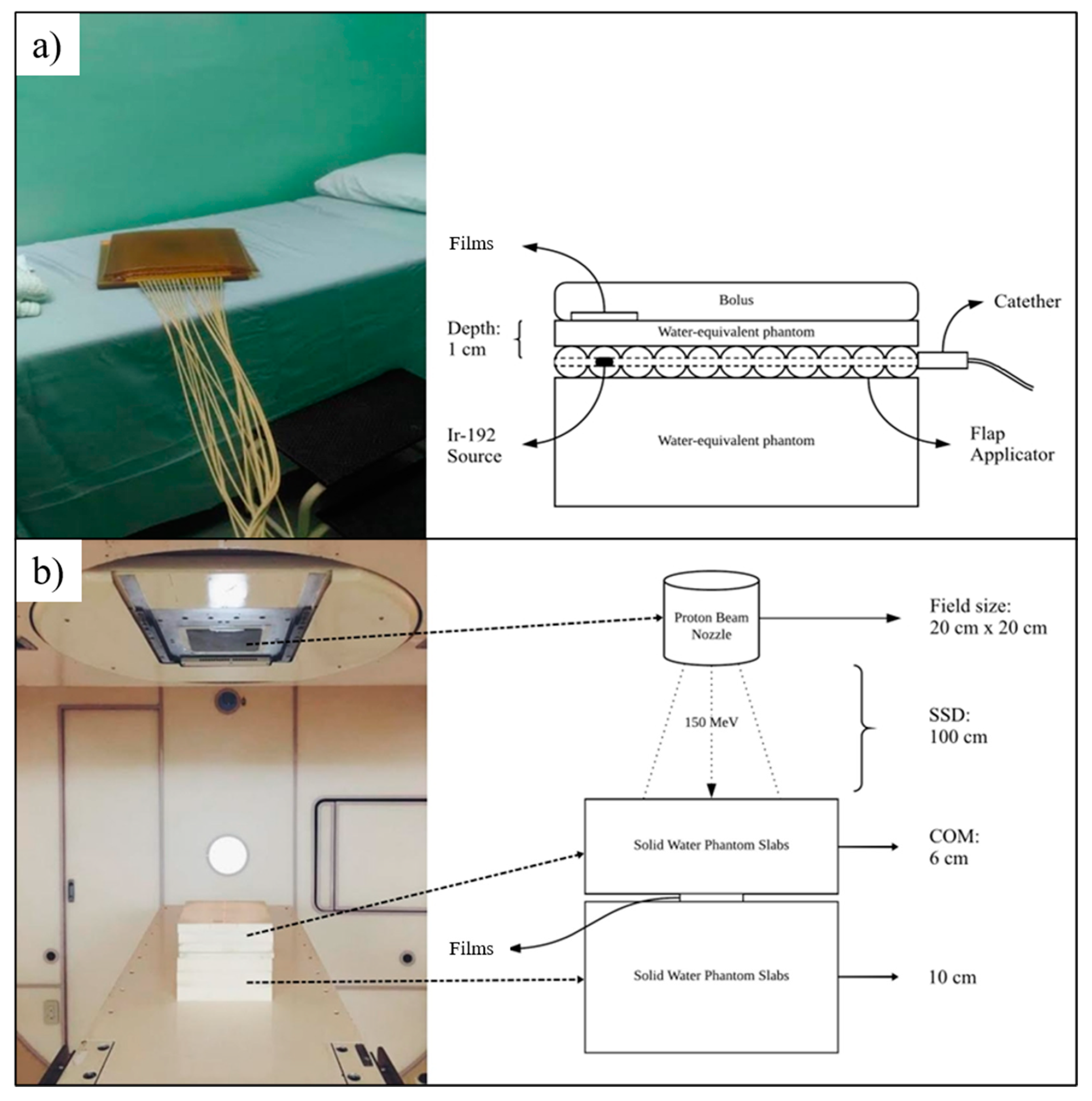 a)

Films

Bolus

Catether

Depth: 1 cm

Water-equivalent phantom

Ir-192 Source

Water-equivalent phantom

Flap Applicator

b)

Proton Beam Nozzle

Field size: 20 cm x 20 cm

150 MeV

SSD: 100 cm

Solid Water Phantom Slabs

COM: 6 cm

Films

Solid Water Phantom Slabs

10 cm