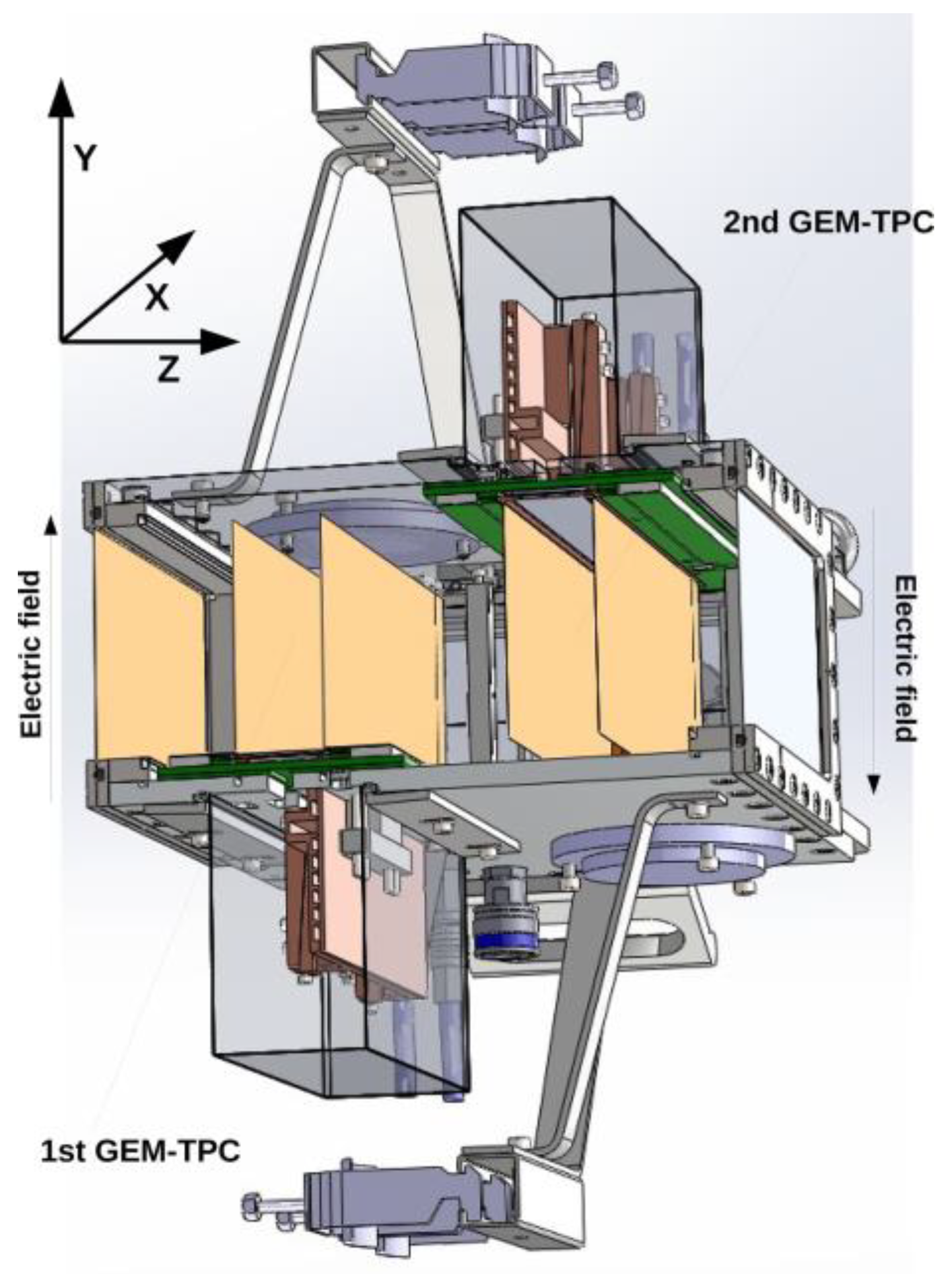 Y
X
Z
2nd GEM-TPC
Electric field
Electric field
1st GEM-TPC