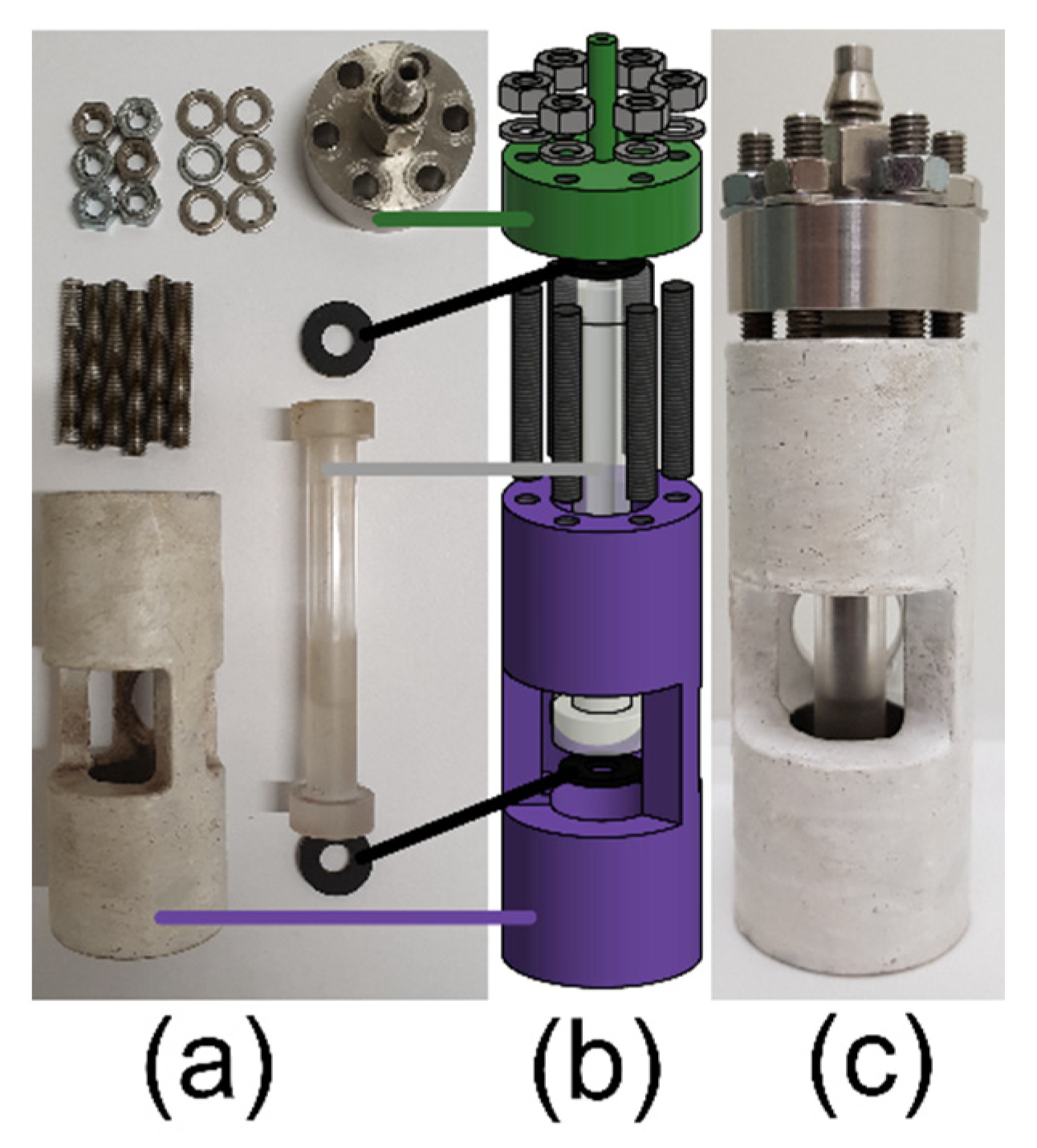 (a) (b) (c)